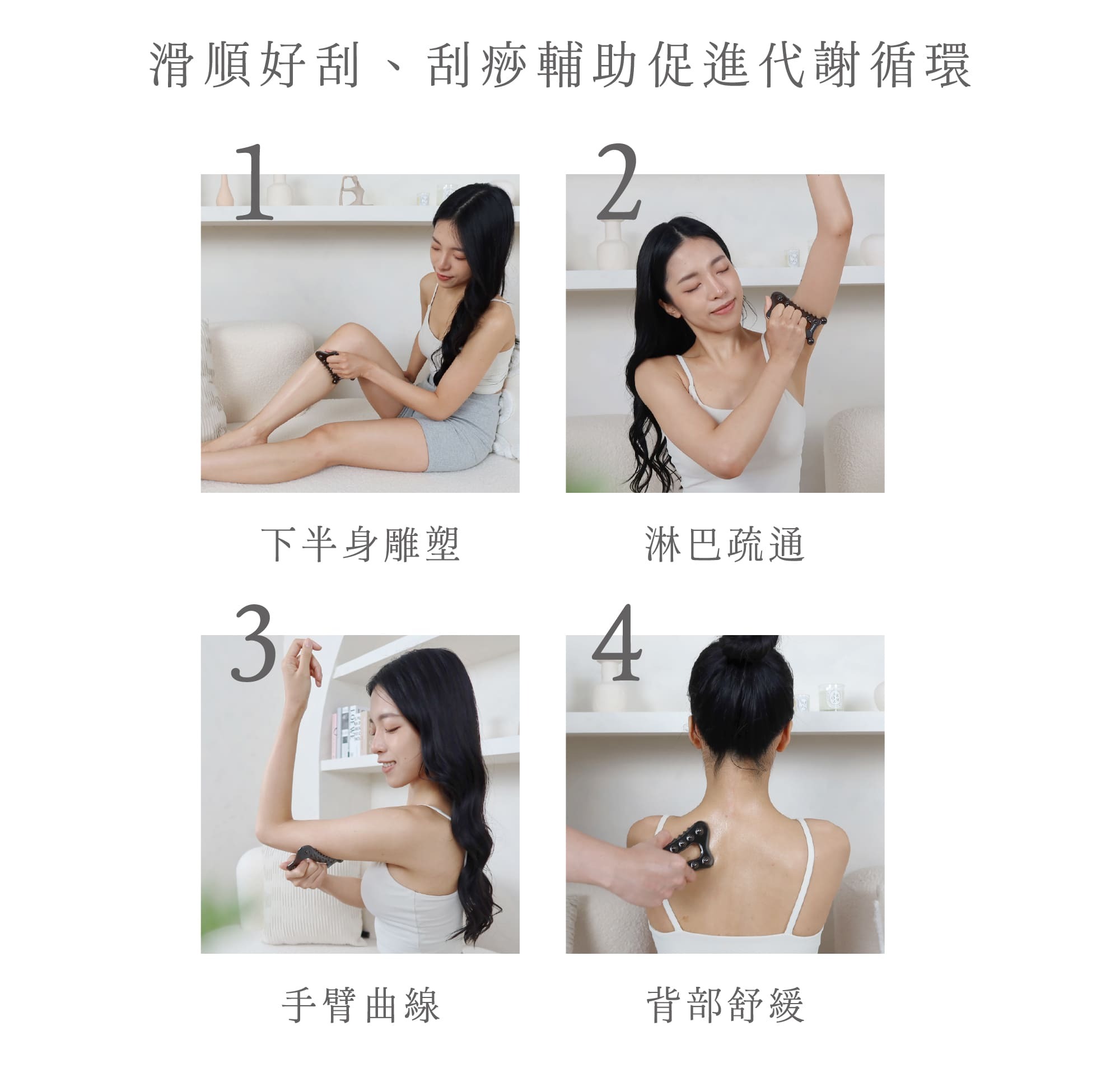 滑順好刮、刮痧輔助促進代謝循環

1

下半身雕塑

2

淋巴疏通

3

手臂曲線

4

背部舒緩