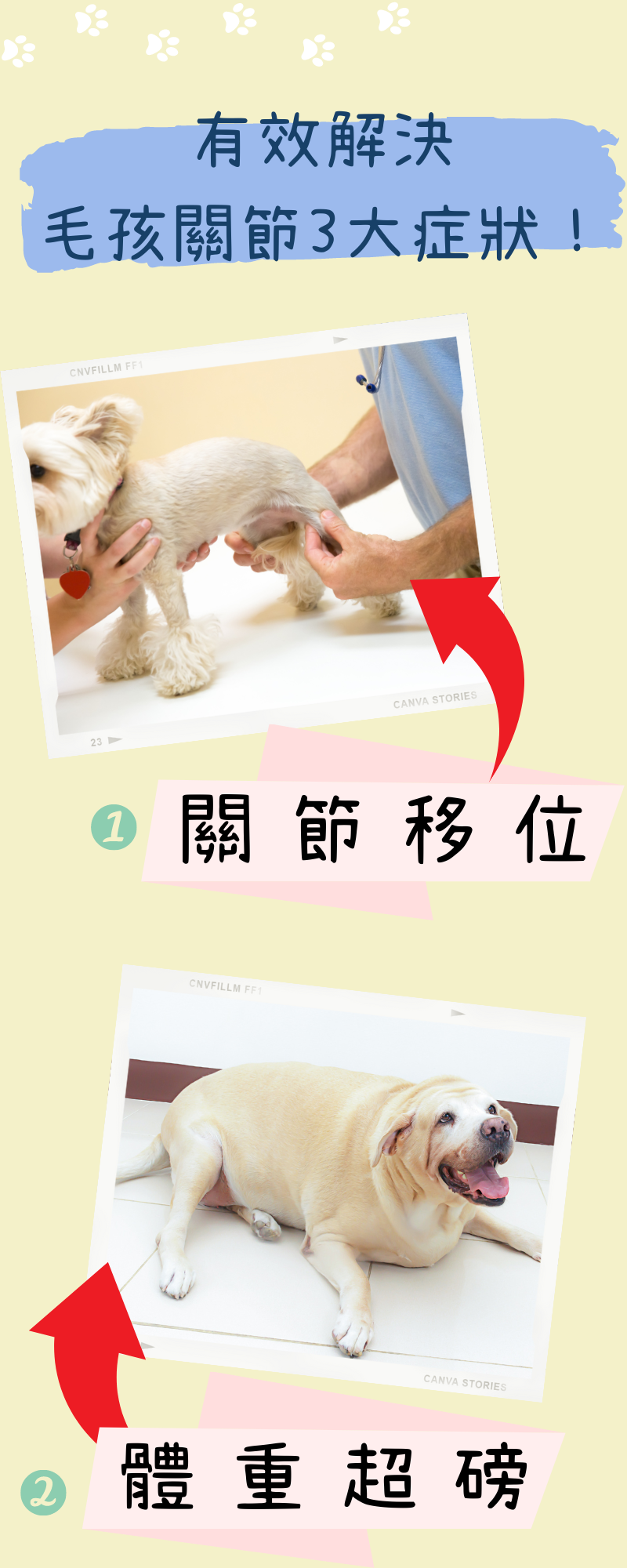 有效解決
毛孩關節3大症狀！

CNVFILLM FF1

CANVA STORIES

23

1 關節移位

CNVFILLM FF1

CANVA STORIES

2 體重超磅