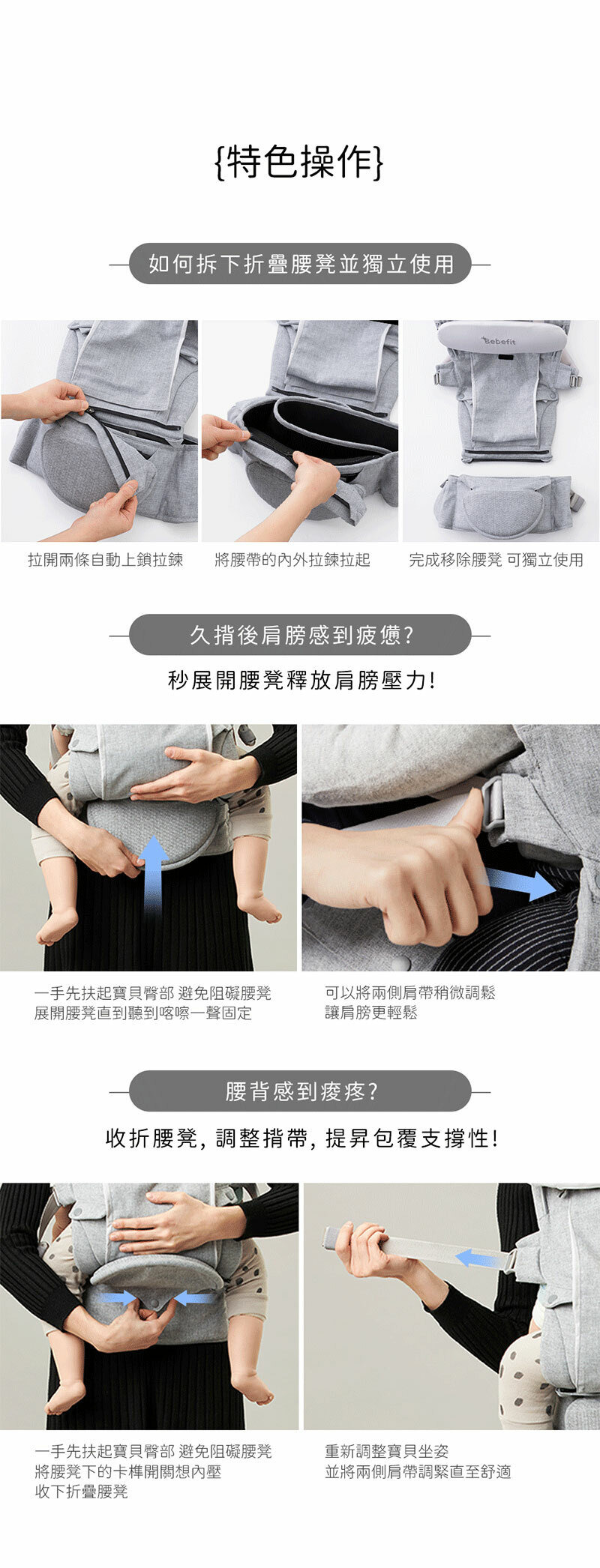 {特色操作}

如何拆下折疊腰凳並獨立使用

Bebefit

拉開兩條自動上鎖拉鍊

將腰帶的內外拉鍊拉起

完成移除腰凳 可獨立使用

久揹後肩膀感到疲憊?

秒展開腰凳釋放肩膀壓力!

一手先扶起寶貝臀部 避免阻礙腰凳
展開腰凳直到聽到喀嚓一聲固定

可以將兩側肩帶稍微調鬆
讓肩膀更輕鬆

腰背感到痠疼?

收折腰凳, 調整揹帶, 提昇包覆支撐性!

一手先扶起寶貝臀部 避免阻礙腰凳
將腰凳下的卡榫開關想內壓
收下折疊腰凳

重新調整寶貝坐姿
並將兩側肩帶調緊直至舒適