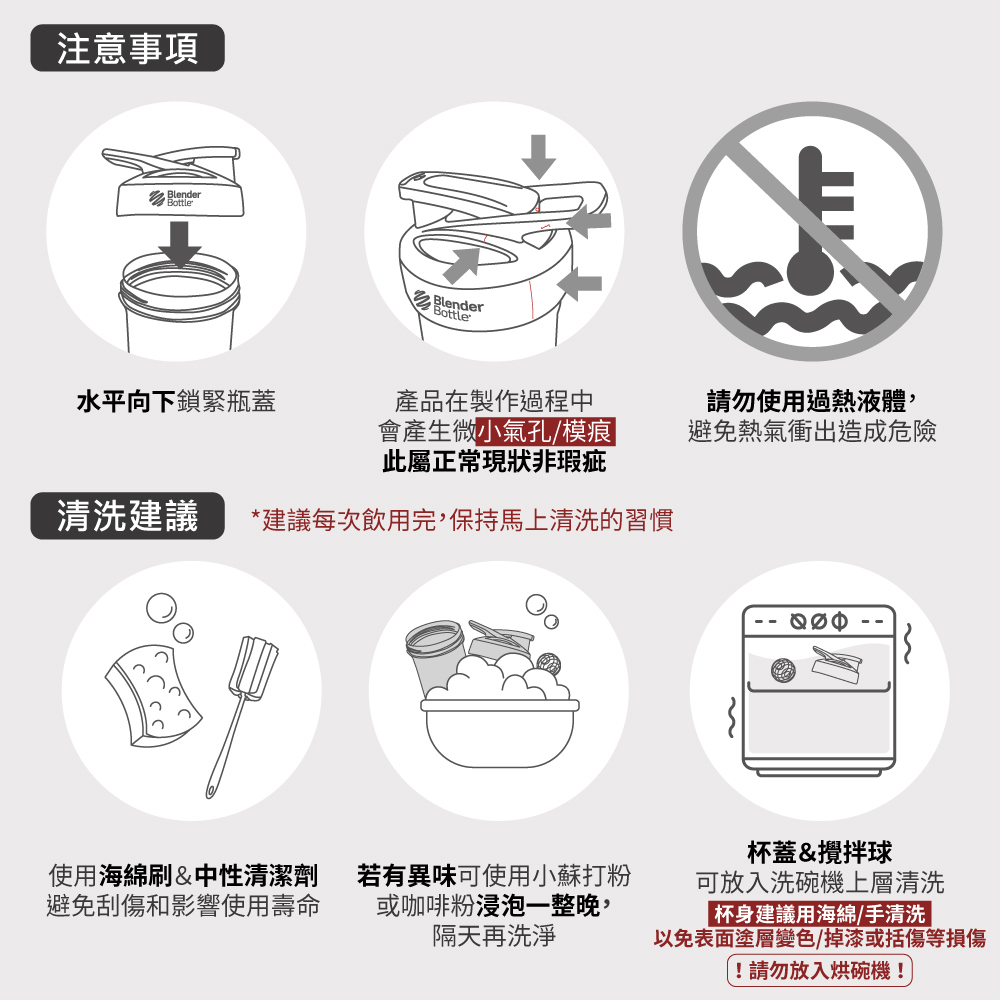 注意事項

Blender Bottle

水平向下鎖緊瓶蓋

Blender Bottle

產品在製作過程中
會產生微小氣孔/模痕
此屬正常現狀非瑕疵

請勿使用過熱液體,
避免熱氣衝出造成危險

清洗建議

*建議每次飲用完,保持馬上清洗的習慣

使用海綿刷&中性清潔劑
避免刮傷和影響使用壽命

若有異味可使用小蘇打粉
或咖啡粉浸泡一整晚,
隔天再洗淨

杯蓋&攪拌球
可放入洗碗機上層清洗
杯身建議用海綿/手清洗
以免表面塗層變色/掉漆或括傷等損傷
!請勿放入烘碗機!