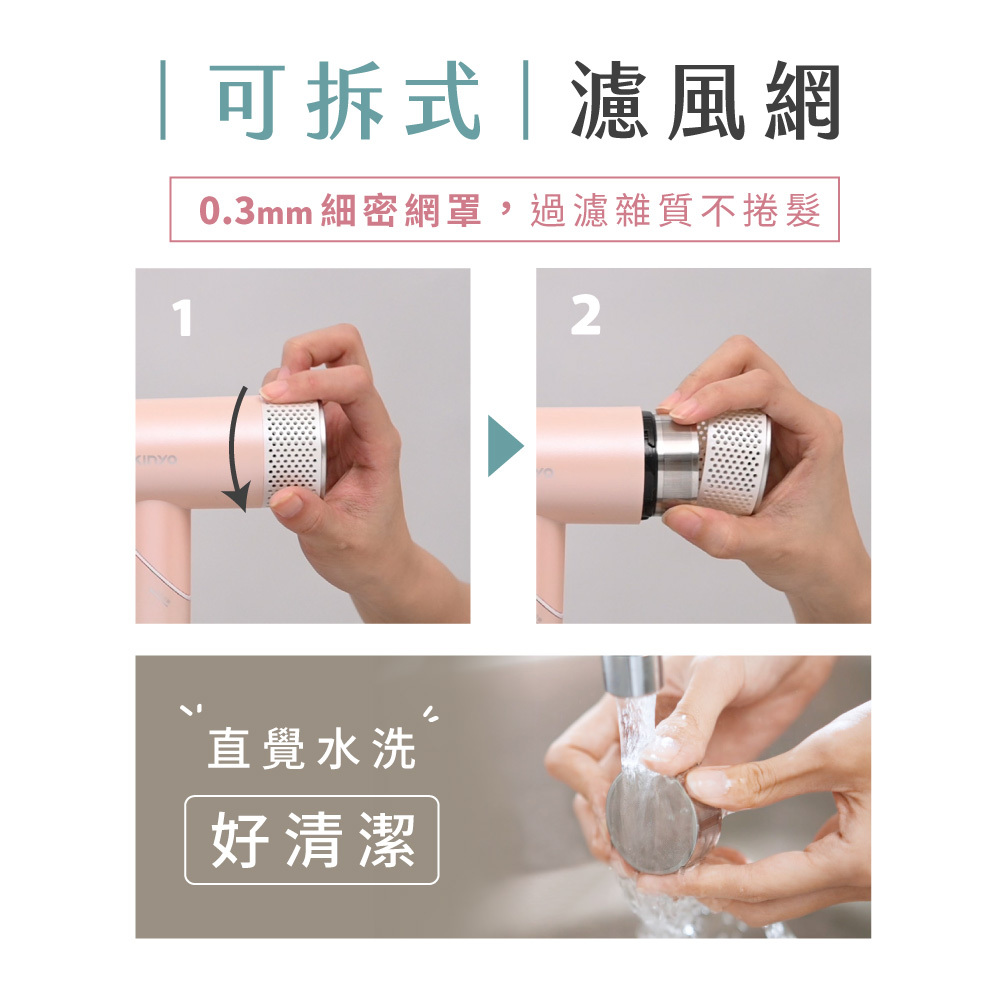 可拆式 | 濾風網

0.3mm 細密網罩，過濾雜質不捲髮

1

KINYO

2

直覺水洗

好清潔