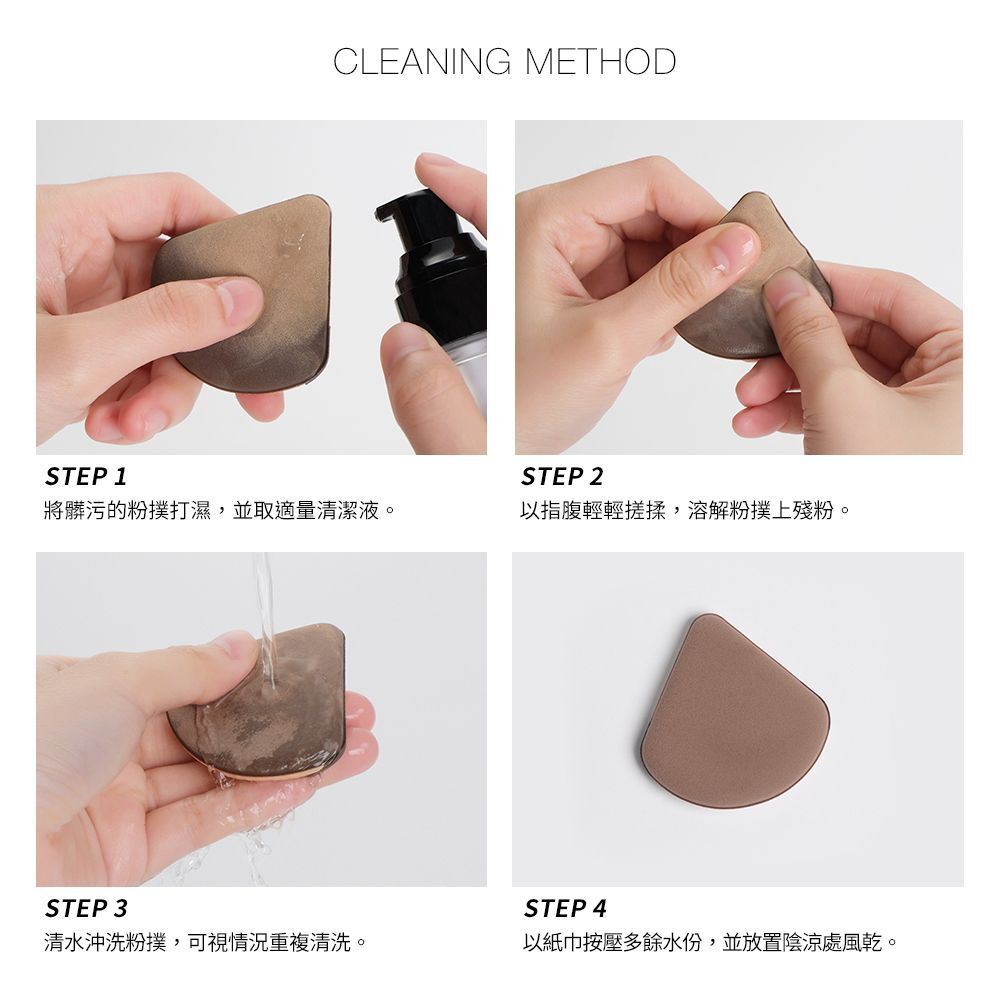 CLEANING METHOD

STEP 1
將髒污的粉撲打濕，並取適量清潔液。

STEP 2
以指腹輕輕搓揉，溶解粉撲上殘粉。

STEP 3
清水沖洗粉撲，可視情況重複清洗。

STEP 4
以紙巾按壓多餘水份，並放置陰涼處風乾。