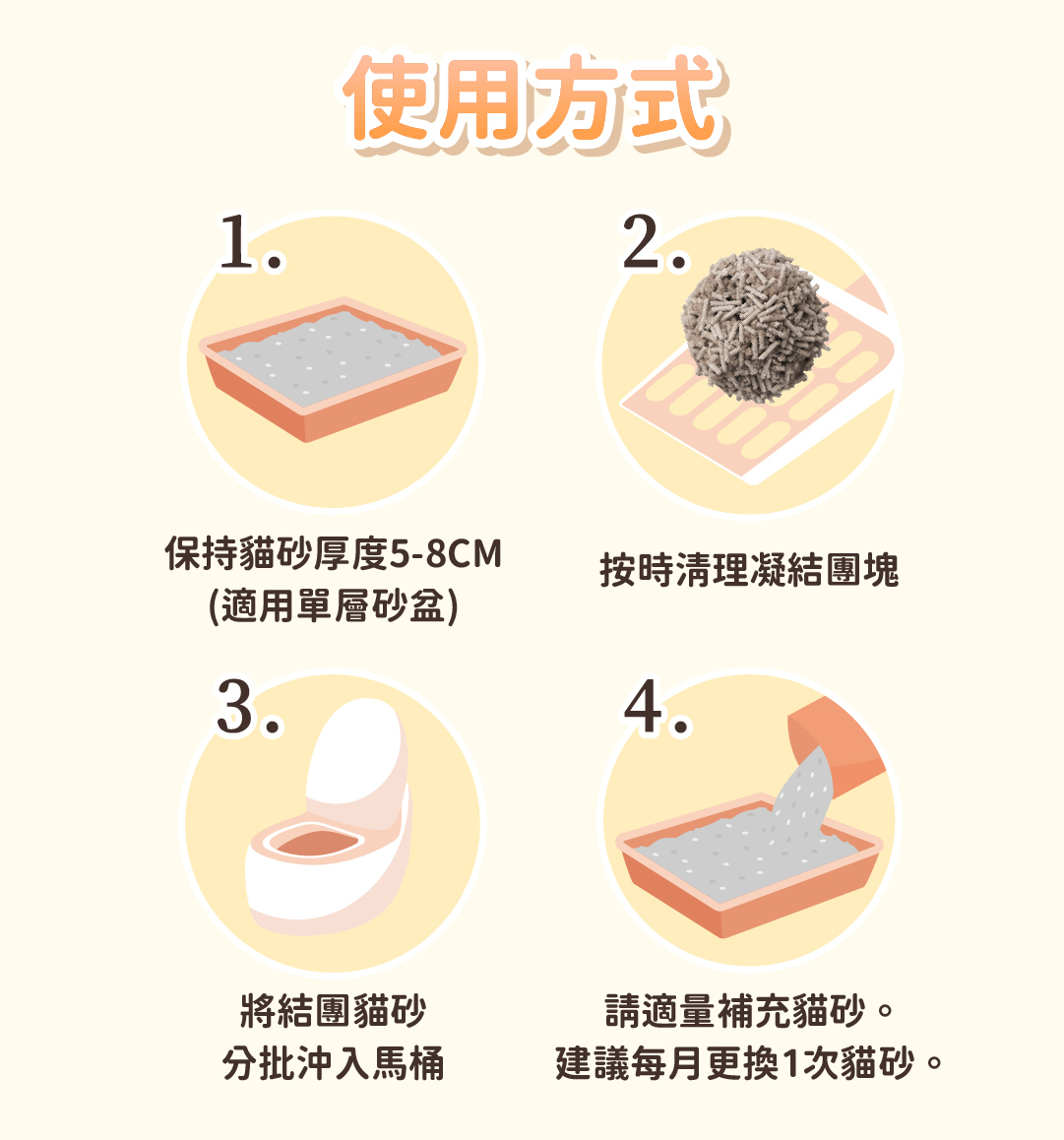 使用方式

1.

保持貓砂厚度5-8CM
(適用單層砂盆)

2.

按時清理凝結團塊

3.

將結團貓砂
分批沖入馬桶

4.

請適量補充貓砂。
建議每月更換1次貓砂。