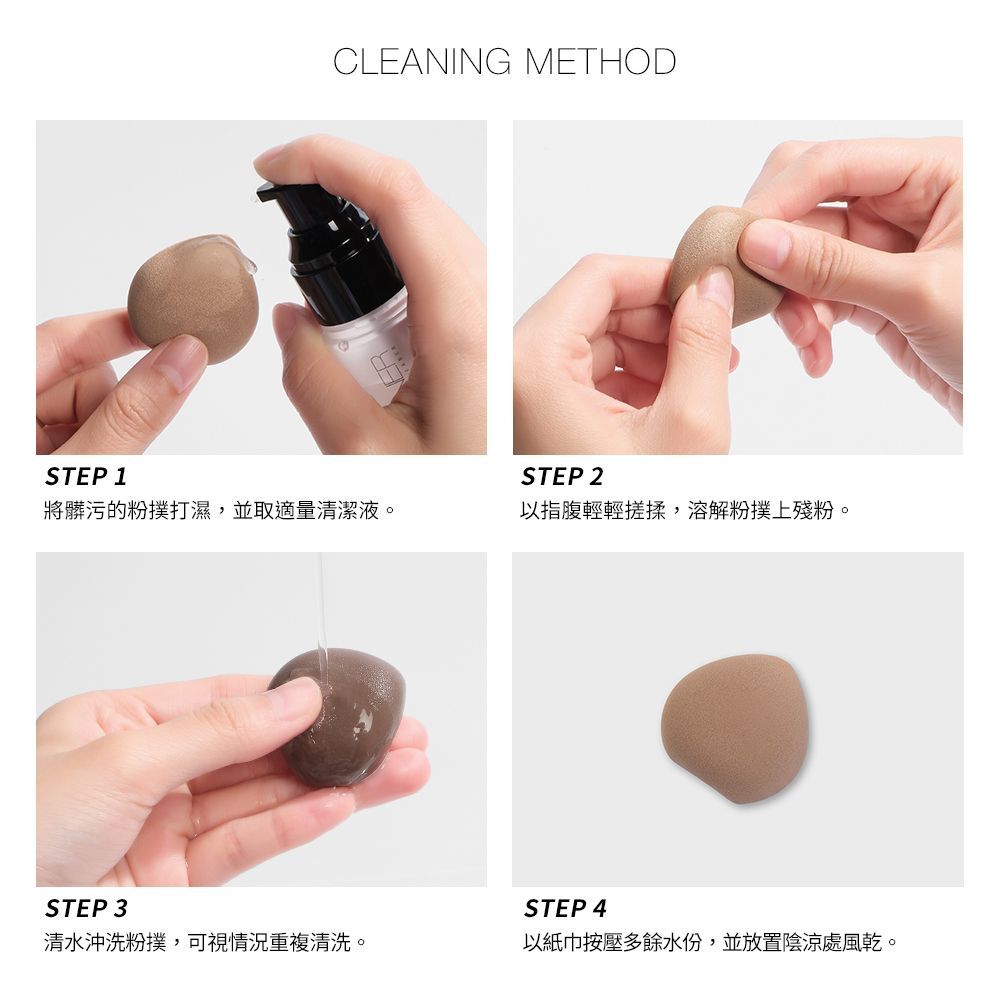 CLEANING METHOD

STEP 1
將髒污的粉撲打濕，並取適量清潔液。

STEP 2
以指腹輕輕搓揉，溶解粉撲上殘粉。

STEP 3
清水沖洗粉撲，可視情況重複清洗。

STEP 4
以紙巾按壓多餘水份，並放置陰涼處風乾。