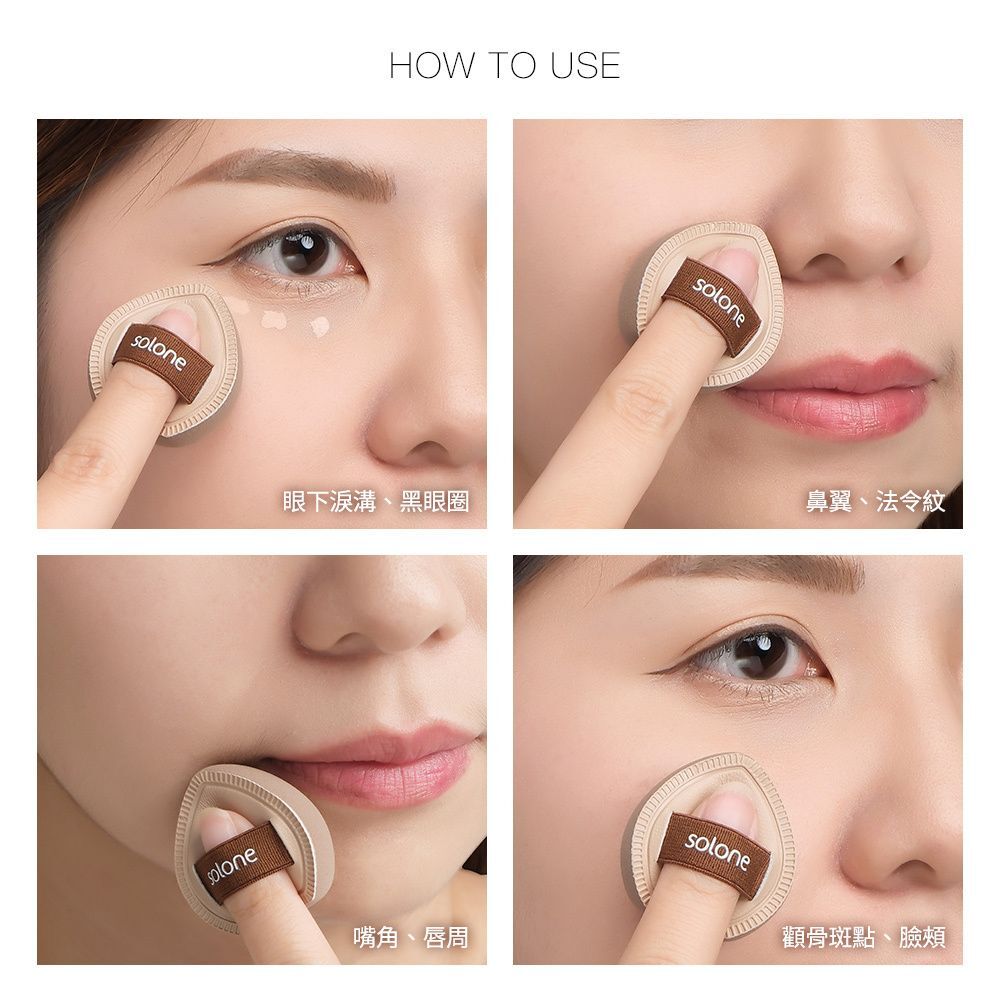 HOW TO USE

solone

眼下淚溝、黑眼圈

solone

鼻翼、法令紋

solone

嘴角、唇周

solone

顴骨斑點、臉頰