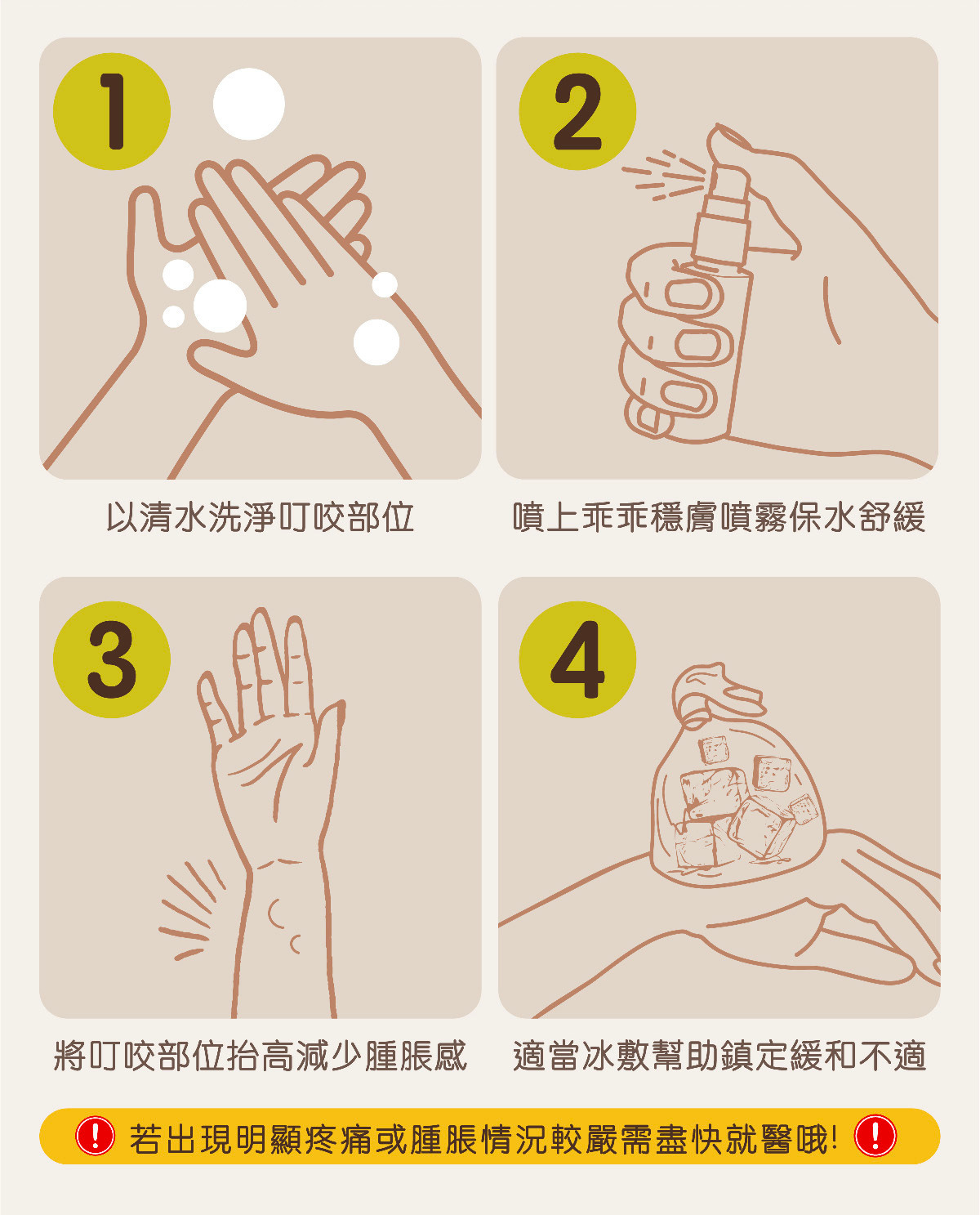 1

以清水洗淨叮咬部位

2

噴上乖乖穩膚噴霧保水舒緩

3

將叮咬部位抬高減少腫脹感

4

適當冰敷幫助鎮定緩和不適

! 若出現明顯疼痛或腫脹情況較嚴需盡快就醫哦! !