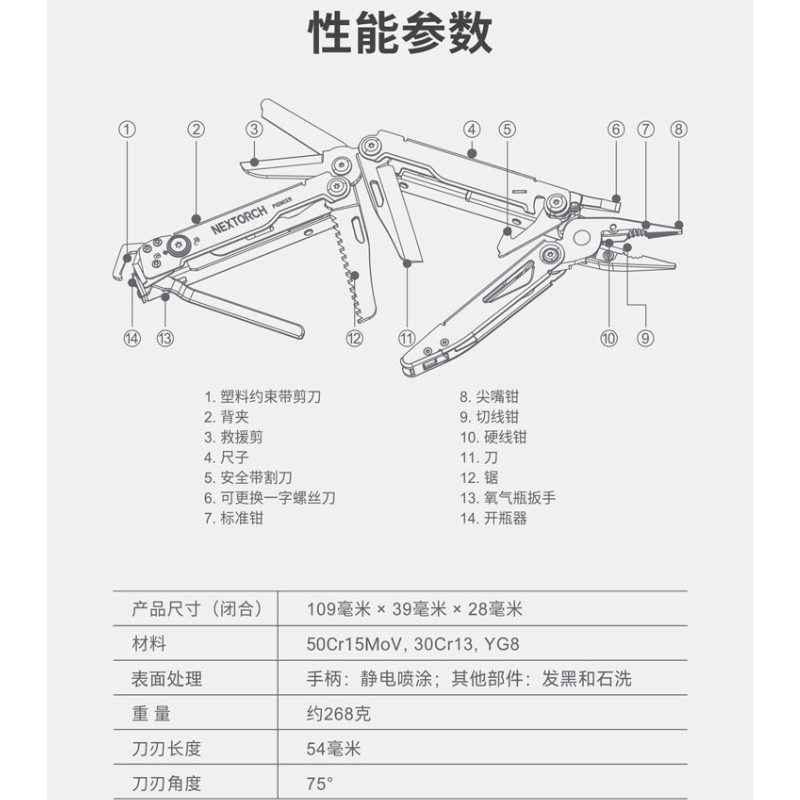 性能参数

①
②
③
④
⑤
⑥
⑦
⑧
NEXTORCH
PIONEER
⑭
⑬
⑫
⑪
⑩
⑨

1. 塑料约束带剪刀
2. 背夹
3. 救援剪
4. 尺子
5. 安全带割刀
6. 可更换一字螺丝刀
7. 标准钳

8. 尖嘴钳
9. 切线钳
10. 硬线钳
11. 刀
12. 锯
13. 氧气瓶扳手
14. 开瓶器

| 产品尺寸（闭合） | 109毫米 × 39毫米 × 28毫米 |
|---|---|
| 材料 | 50Cr15MoV, 30Cr13, YG8 |
| 表面处理 | 手柄：静电喷涂；其他部件：发黑和石洗 |
| 重 量 | 约268克 |
| 刀刃长度 | 54毫米 |
| 刀刃角度 | 75° |