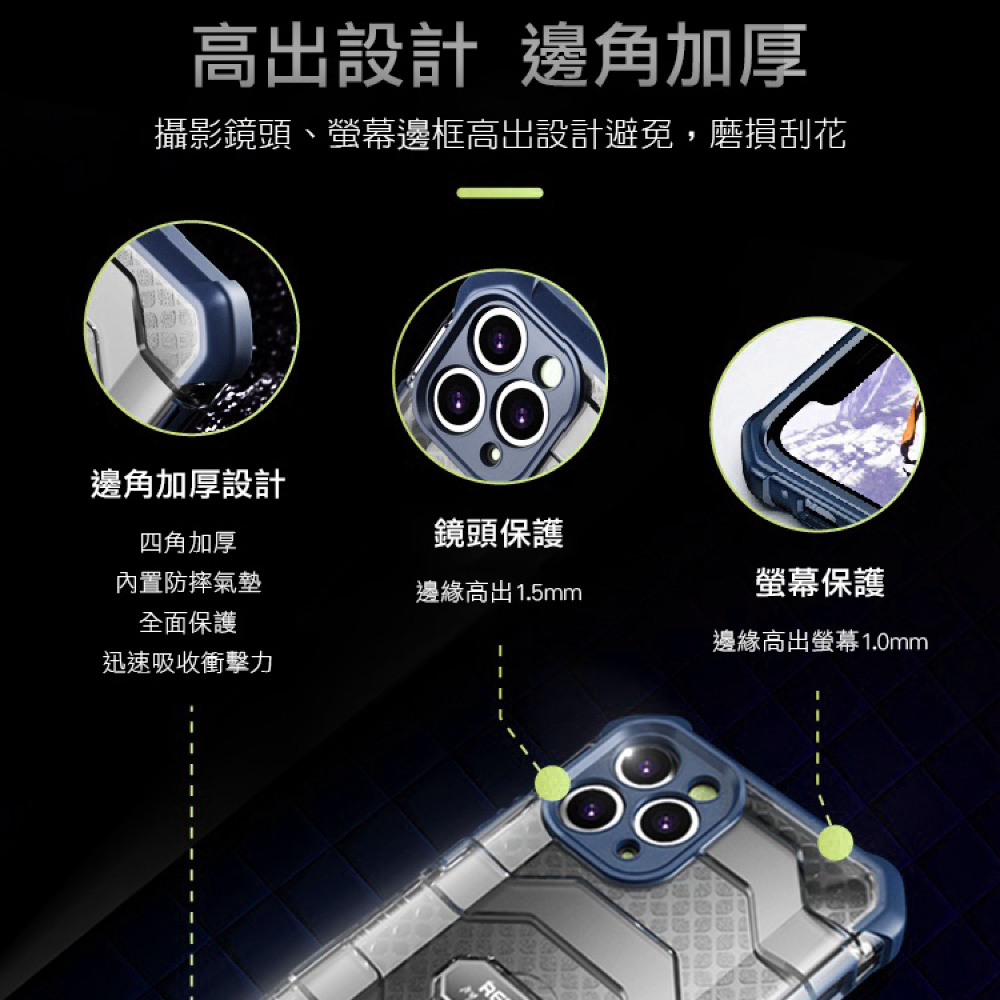 高出設計 邊角加厚

攝影鏡頭、螢幕邊框高出設計避免，磨損刮花

邊角加厚設計

四角加厚
內置防摔氣墊
全面保護
迅速吸收衝擊力

鏡頭保護

邊緣高出1.5mm

螢幕保護

邊緣高出螢幕1.0mm