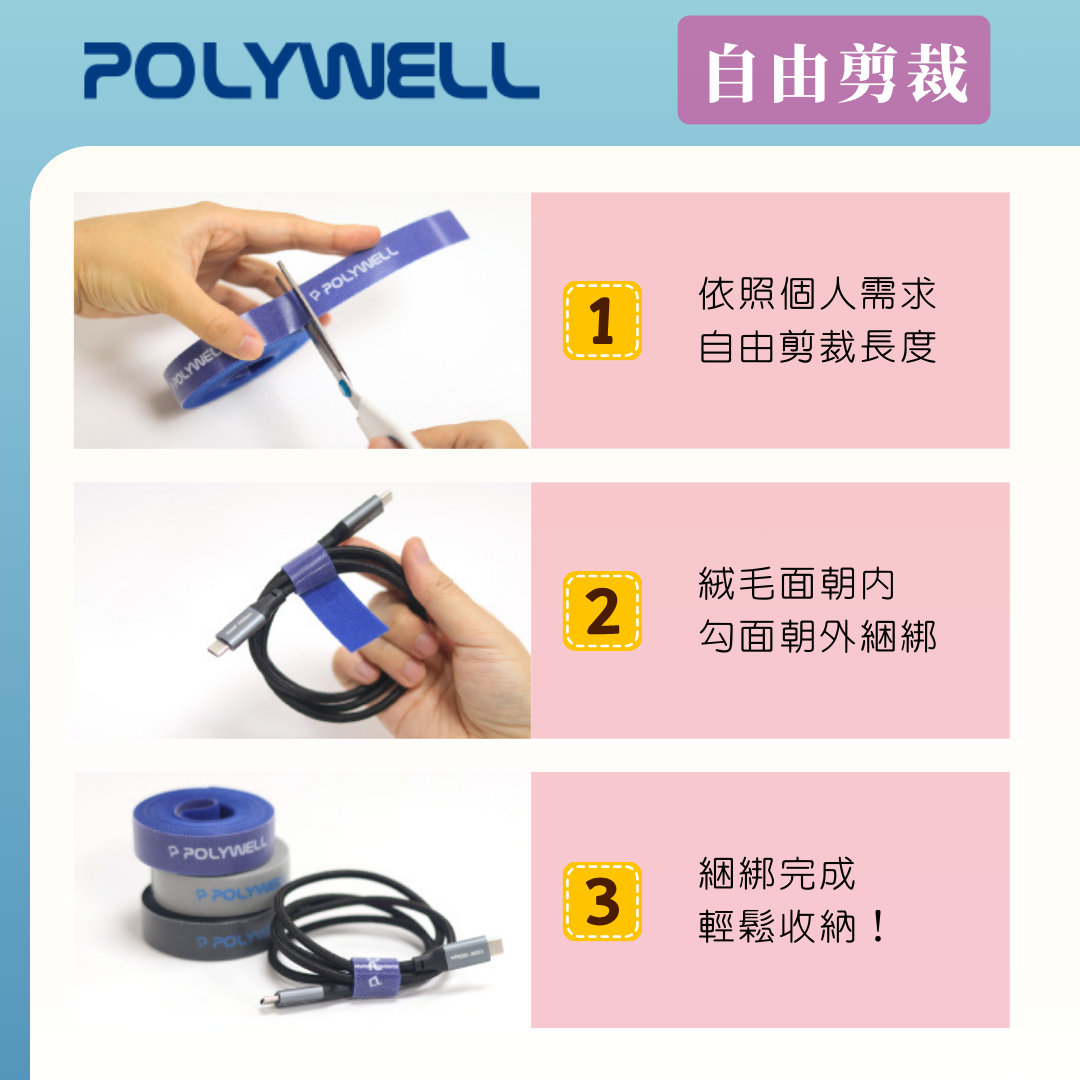 POLYWELL

自由剪裁

P POLYWELL

POLYWELL

1

依照個人需求
自由剪裁長度

2

絨毛面朝內
勾面朝外綑綁

P POLYWELL

P POLYWE

P POLYW

3

綑綁完成
輕鬆收納！