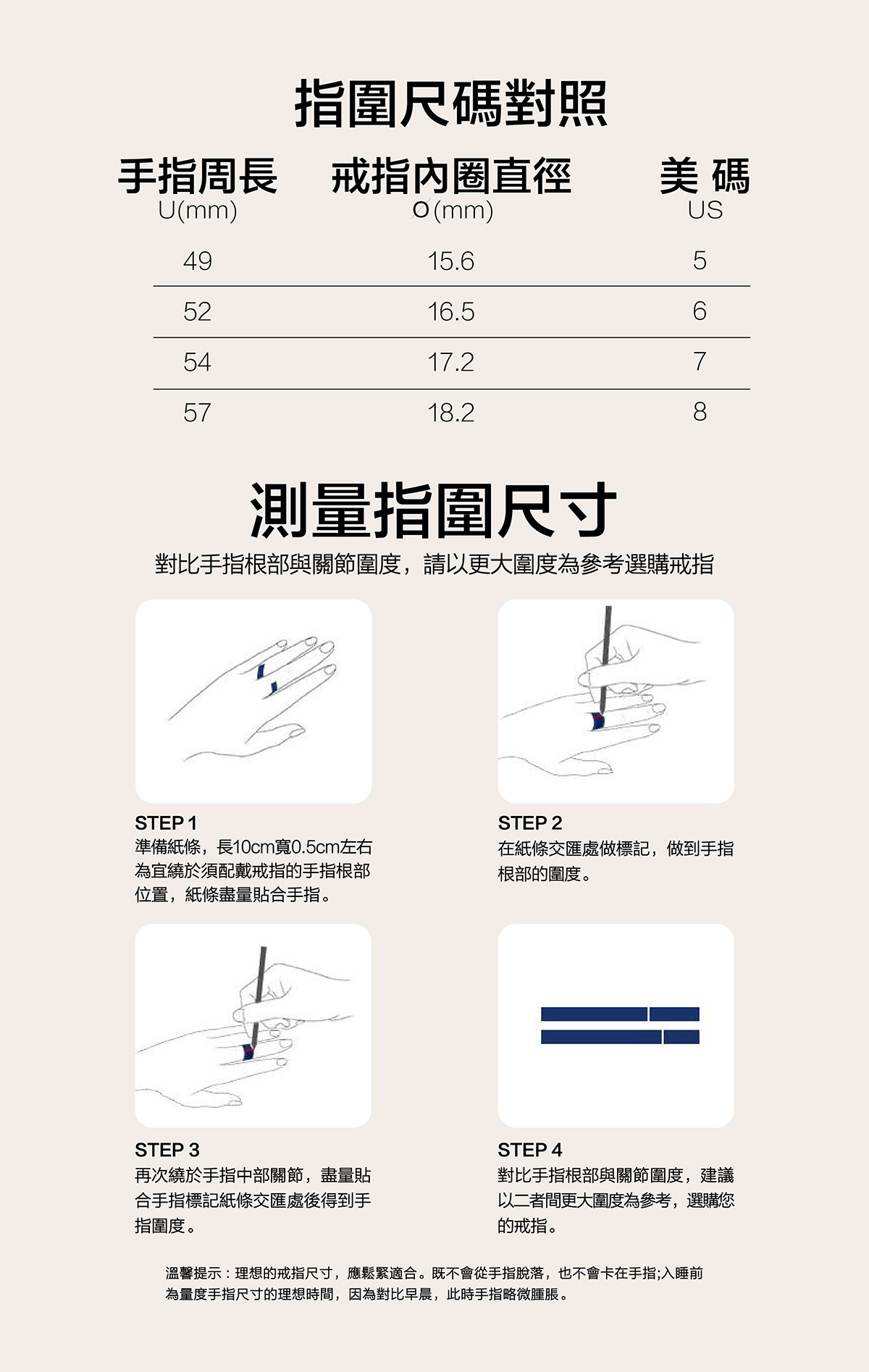 指圍尺碼對照

| 手指周長 U(mm) | 戒指內圈直徑 Ø(mm) | 美 碼 US |
|---|---|---|
| 49 | 15.6 | 5 |
| 52 | 16.5 | 6 |
| 54 | 17.2 | 7 |
| 57 | 18.2 | 8 |

測量指圍尺寸

對比手指根部與關節圍度，請以更大圍度為參考選購戒指

STEP 1
準備紙條，長10cm寬0.5cm左右為宜繞於須配戴戒指的手指根部位置，紙條盡量貼合手指。

STEP 2
在紙條交匯處做標記，做到手指根部的圍度。

STEP 3
再次繞於手指中部關節，盡量貼合手指標記紙條交匯處後得到手指圍度。

STEP 4
對比手指根部與關節圍度，建議以二者間更大圍度為參考，選購您的戒指。

溫馨提示：理想的戒指尺寸，應鬆緊適合。既不會從手指脫落，也不會卡在手指;入睡前為量度手指尺寸的理想時間，因為對比早晨，此時手指略微腫脹。