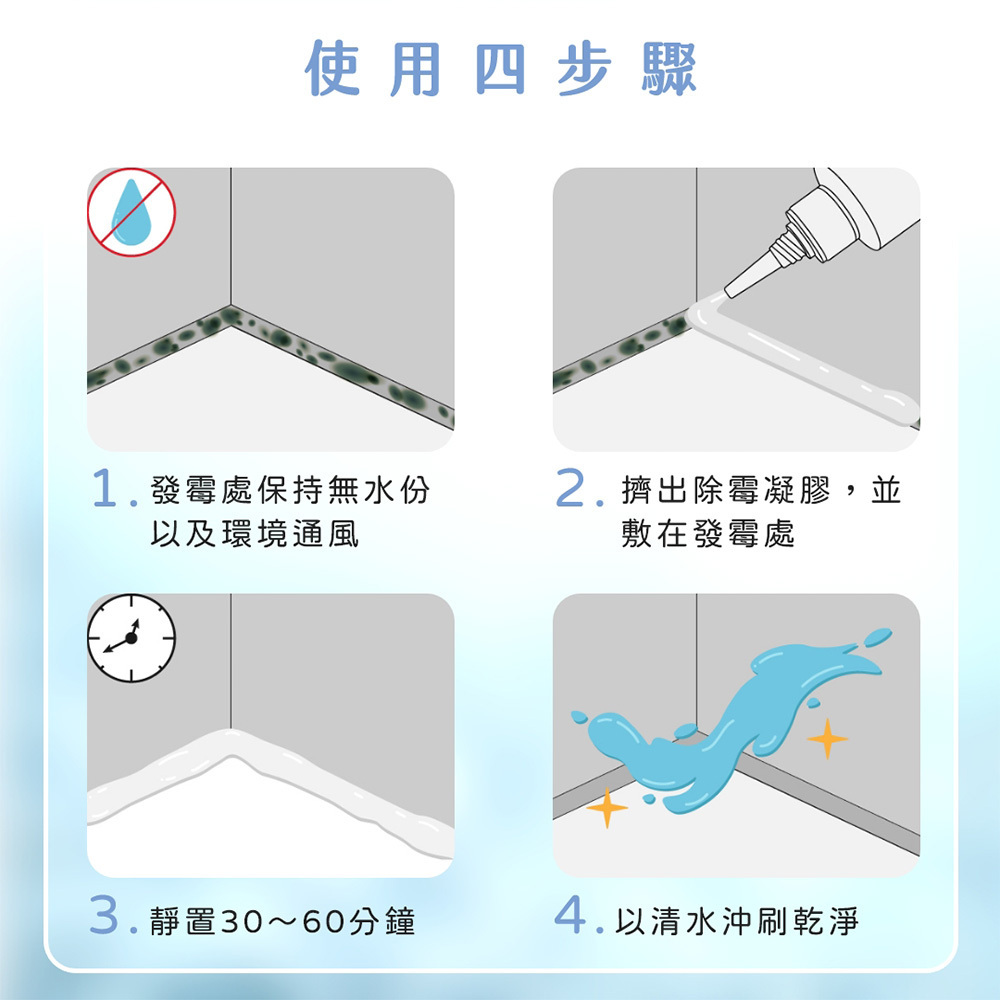 使用四步驟

1. 發霉處保持無水份以及環境通風

2. 擠出除霉凝膠，並敷在發霉處

3. 靜置30～60分鐘

4. 以清水沖刷乾淨