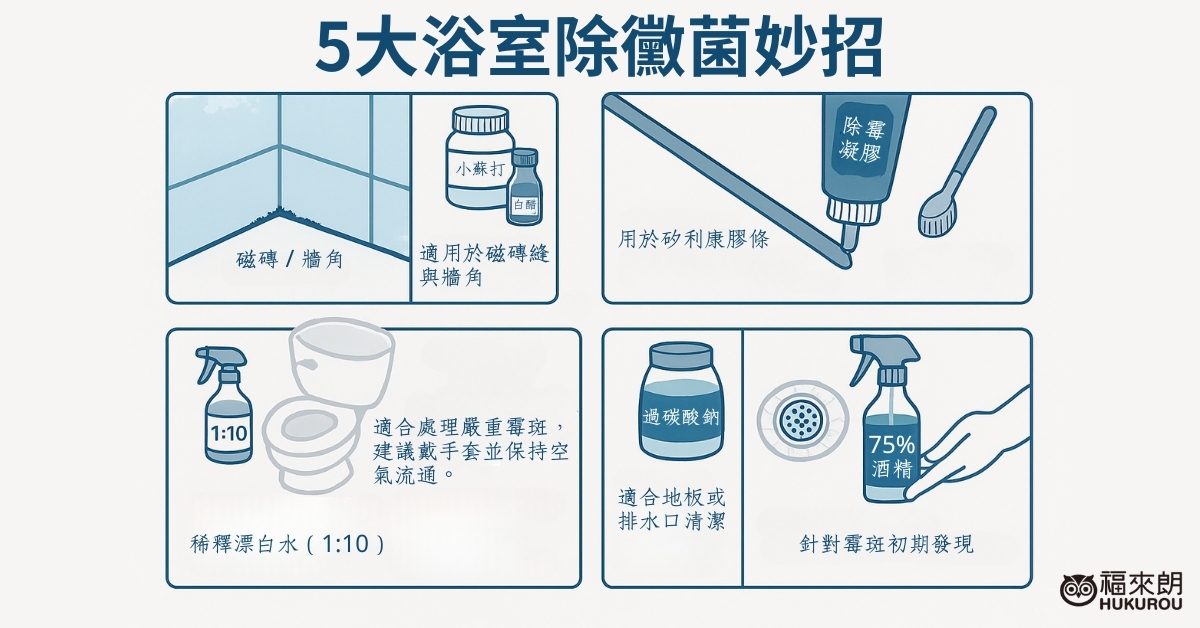 5大浴室除黴菌妙招

磁磚 / 牆角

小蘇打

白醋

適用於磁磚縫與牆角

除霉凝膠

用於矽利康膠條

1:10

適合處理嚴重霉斑，建議戴手套並保持空氣流通。

稀釋漂白水（1:10）

過碳酸鈉

適合地板或排水口清潔

75% 酒精

針對霉斑初期發現

福來朗
HUKUROU