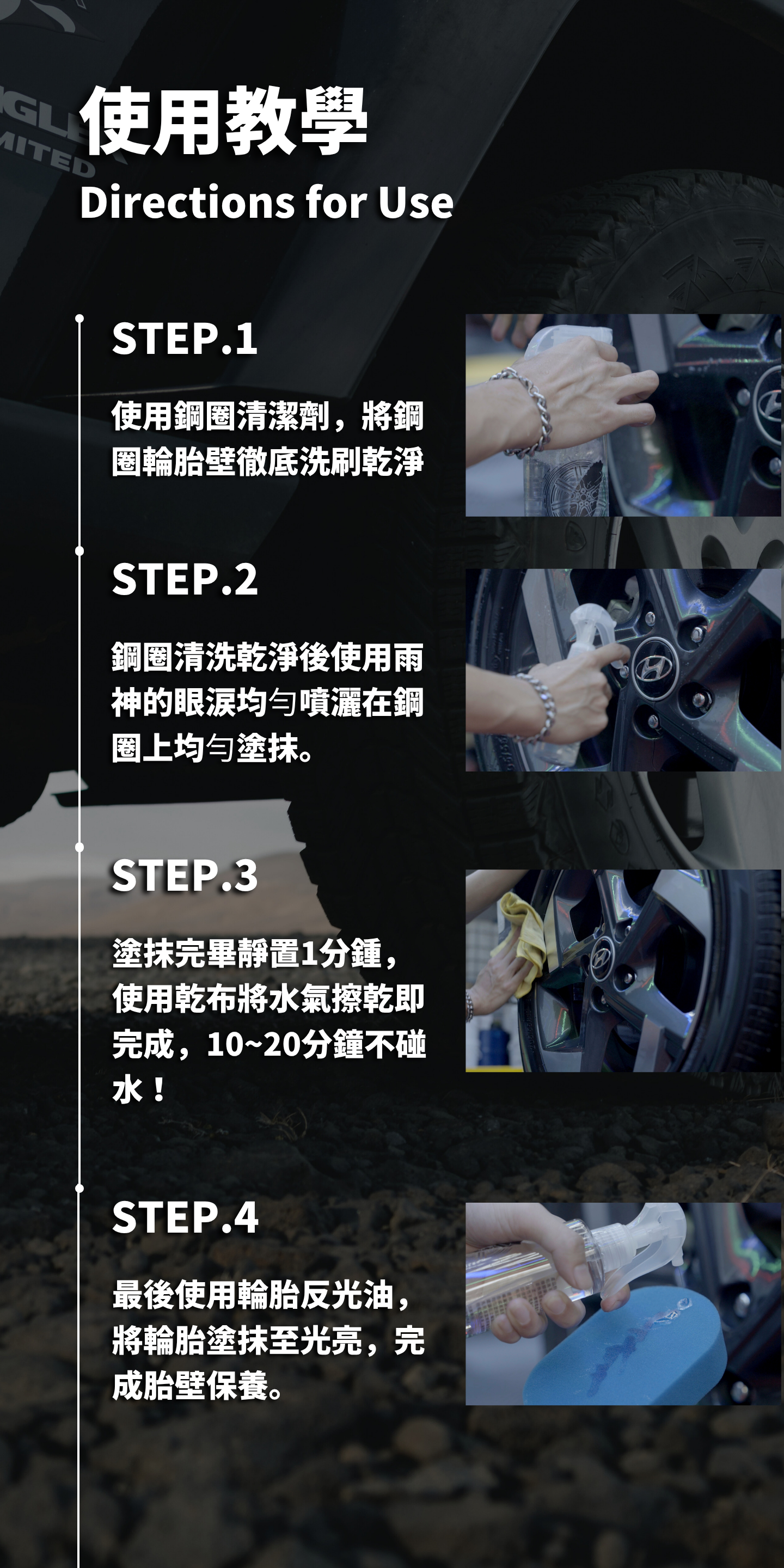 使用教學
Directions for Use

STEP.1

使用鋼圈清潔劑，將鋼圈輪胎壁徹底洗刷乾淨

STEP.2

鋼圈清洗乾淨後使用雨神的眼淚均勻噴灑在鋼圈上均勻塗抹。

STEP.3

塗抹完畢靜置1分鍾，使用乾布將水氣擦乾即完成，10~20分鐘不碰水！

STEP.4

最後使用輪胎反光油，將輪胎塗抹至光亮，完成胎壁保養。