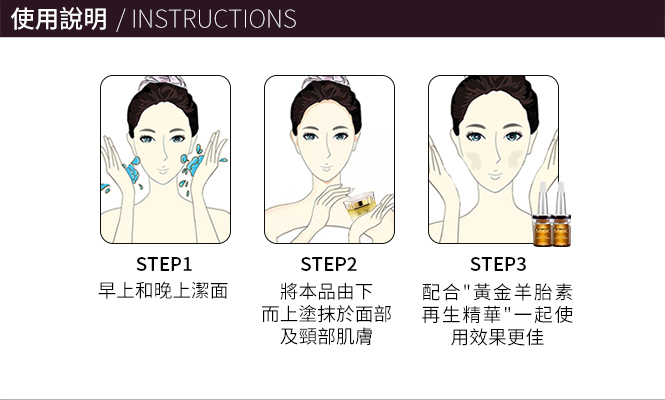 使用說明 / INSTRUCTIONS

STEP1
早上和晚上潔面

STEP2
將本品由下而上塗抹於面部及頸部肌膚

STEP3
配合"黃金羊胎素再生精華"一起使用效果更佳