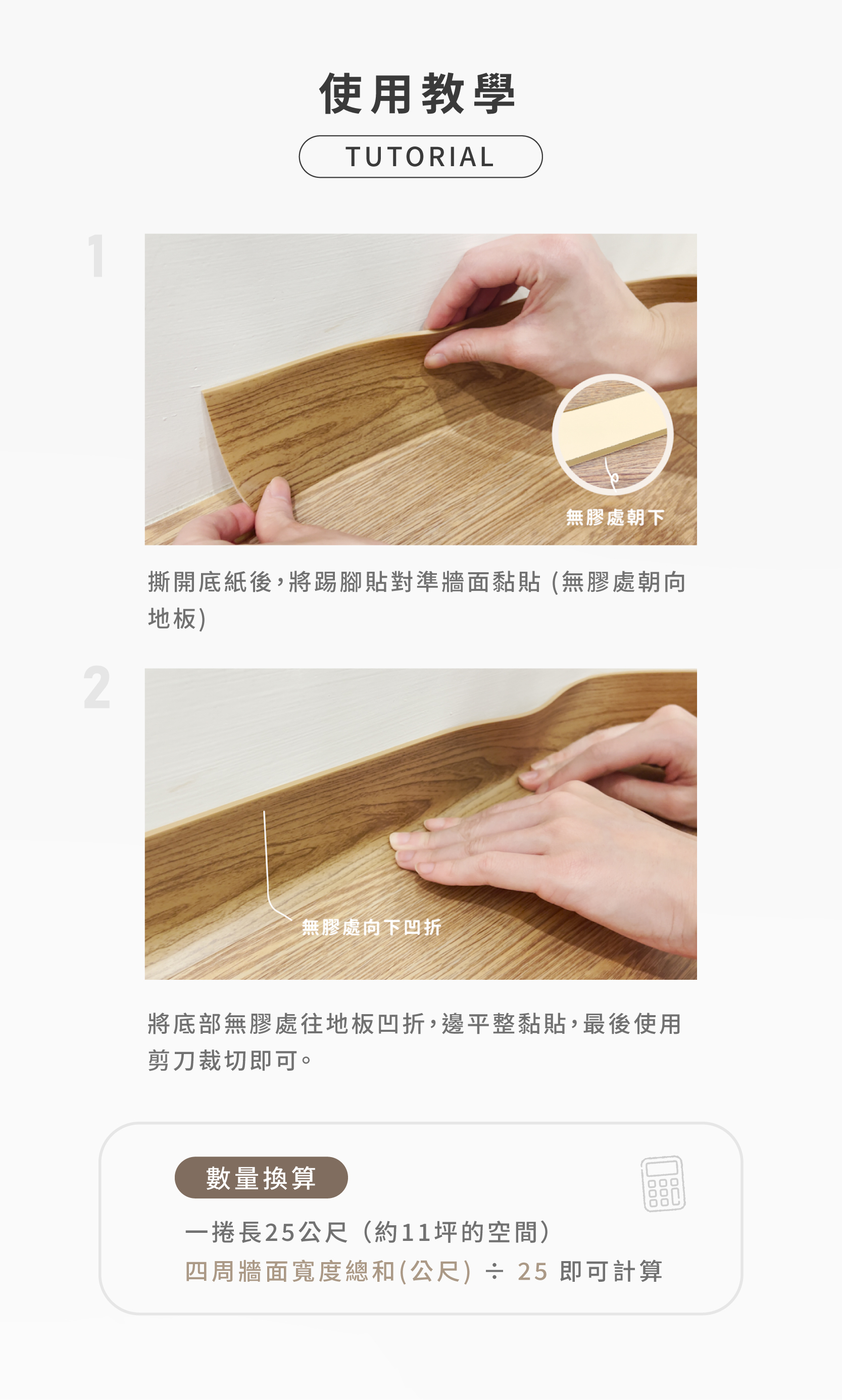 使用教學

TUTORIAL

1

無膠處朝下

撕開底紙後，將踢腳貼對準牆面黏貼 (無膠處朝向地板)

2

無膠處向下凹折

將底部無膠處往地板凹折，邊平整黏貼，最後使用剪刀裁切即可。

數量換算

一捲長25公尺（約11坪的空間）

四周牆面寬度總和(公尺) ÷ 25 即可計算