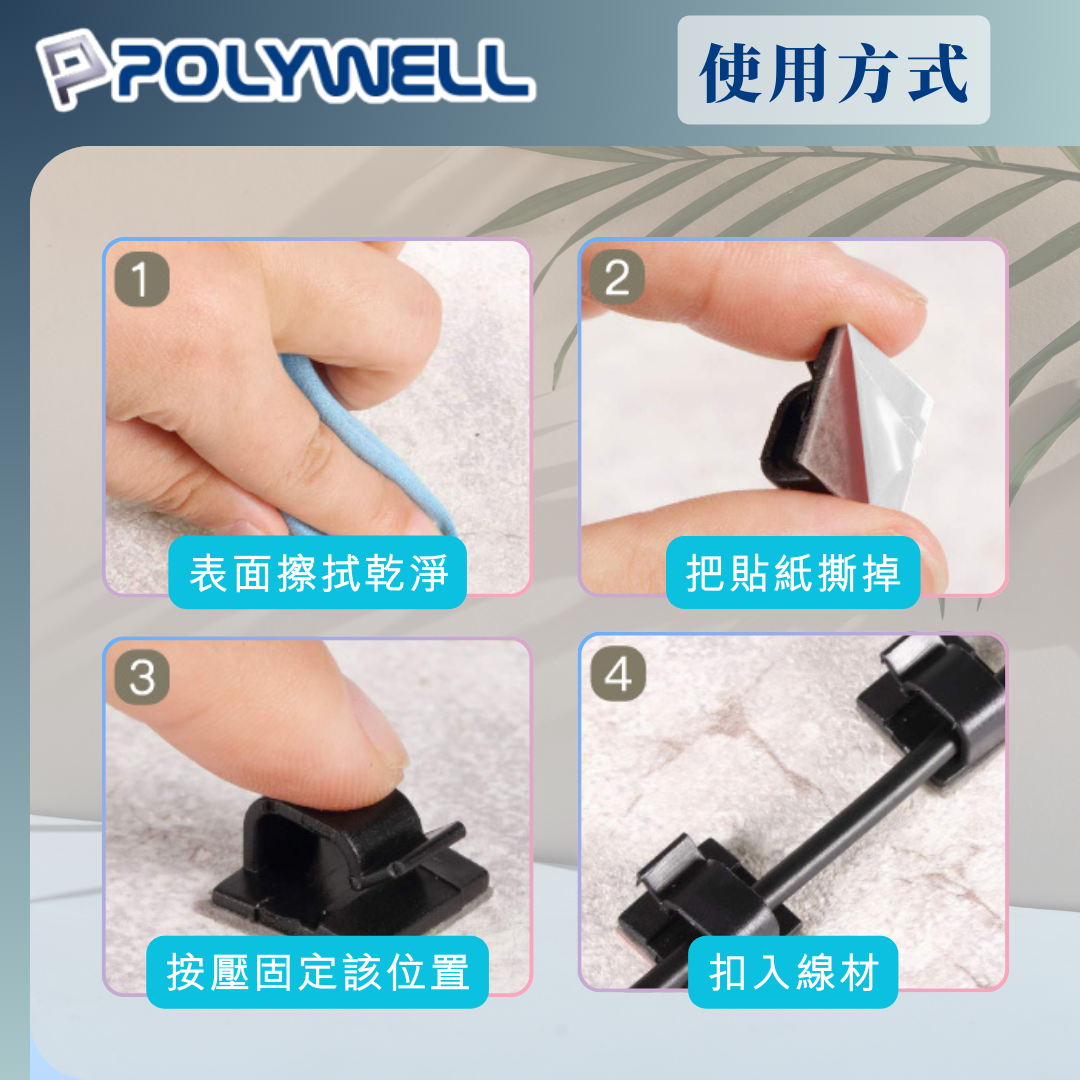 POLYWELL

使用方式

1

表面擦拭乾淨

2

把貼紙撕掉

3

按壓固定該位置

4

扣入線材