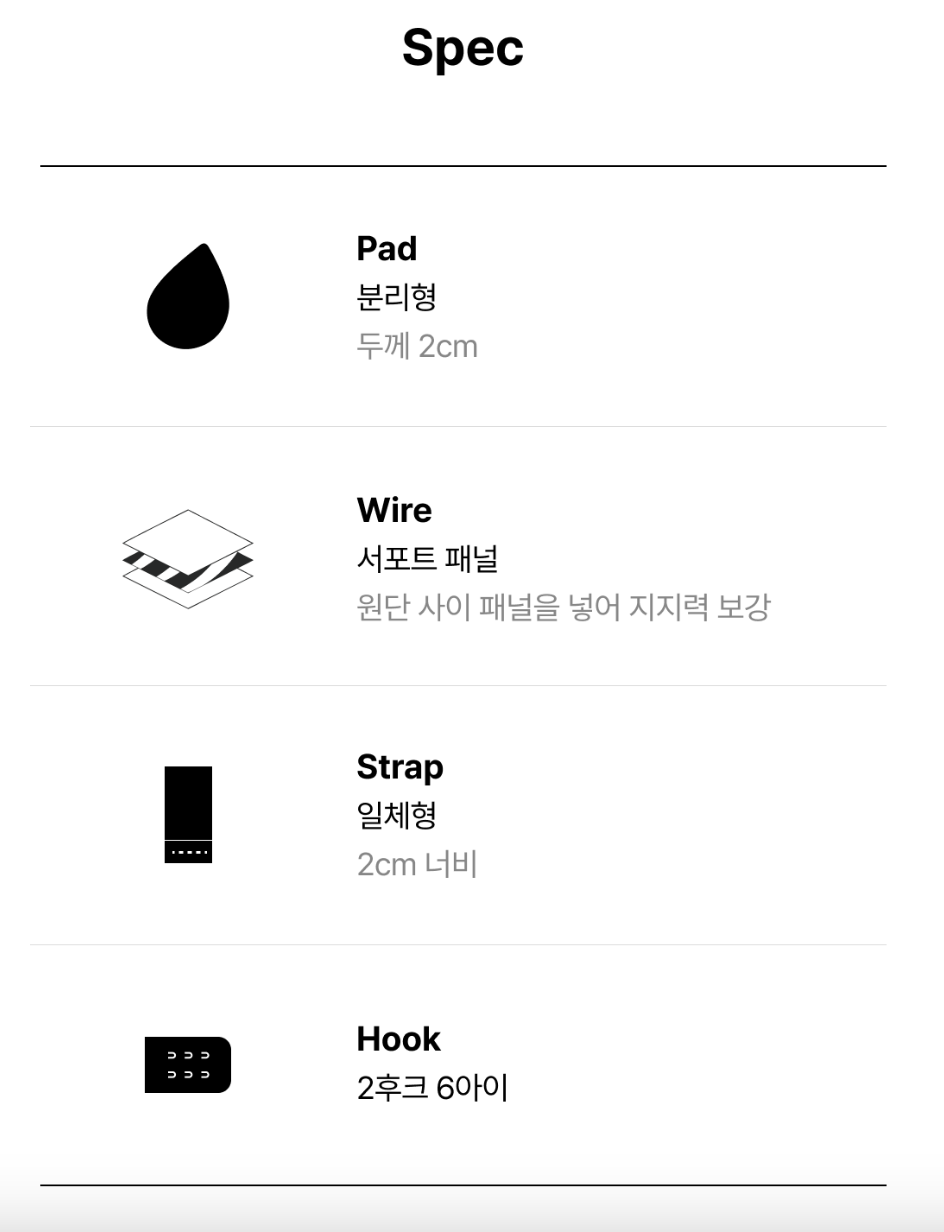 Spec

Pad
분리형
두께 2cm

Wire
서포트 패널
원단 사이 패널을 넣어 지지력 보강

Strap
일체형
2cm 너비

Hook
2후크 6아이