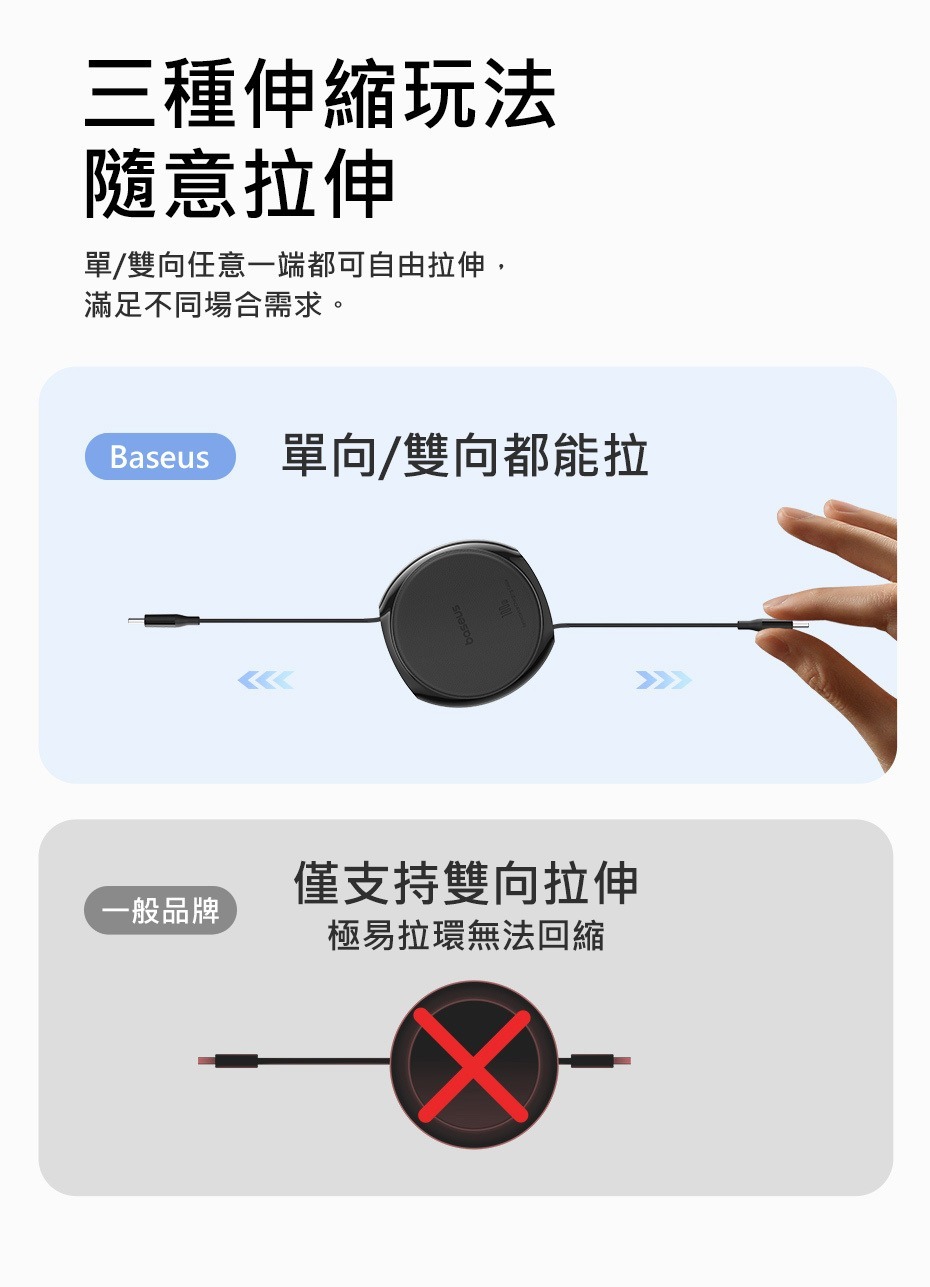 三種伸縮玩法
隨意拉伸

單/雙向任意一端都可自由拉伸，
滿足不同場合需求。

Baseus

單向/雙向都能拉

baseus

一般品牌

僅支持雙向拉伸
極易拉環無法回縮