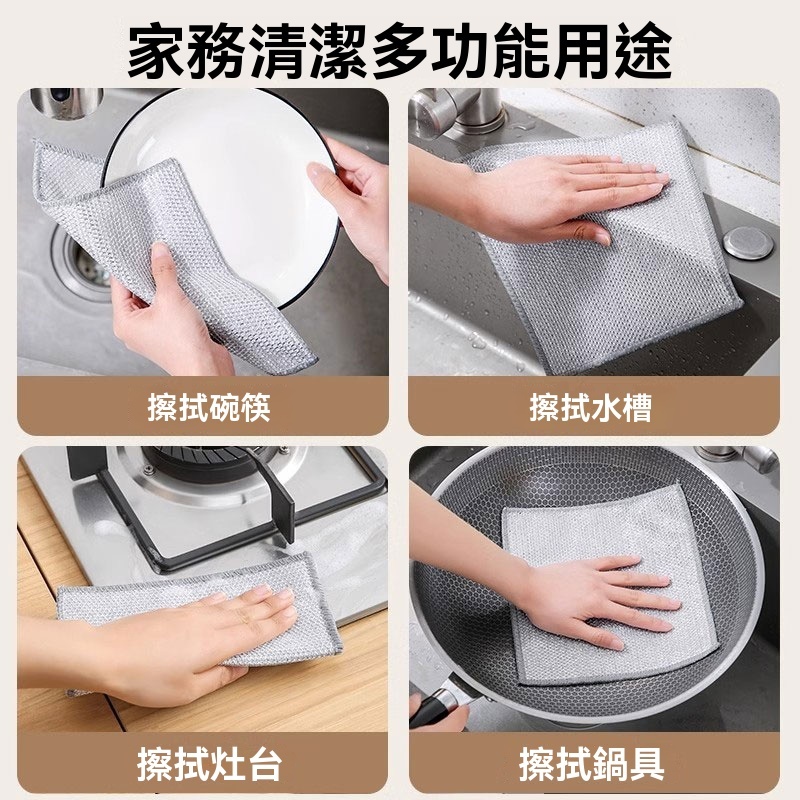 家務清潔多功能用途

擦拭碗筷

擦拭水槽

擦拭灶台

擦拭鍋具