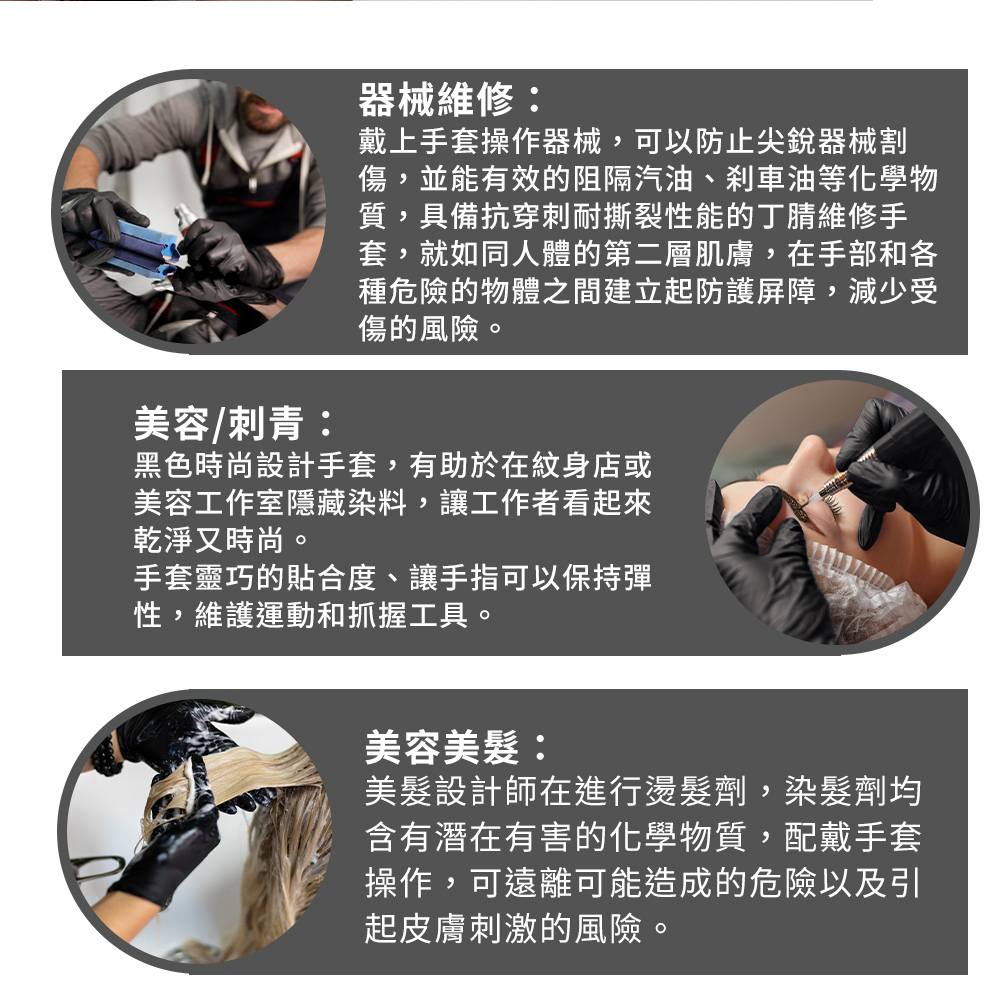 器械維修：
戴上手套操作器械，可以防止尖銳器械割傷，並能有效的阻隔汽油、刹車油等化學物質，具備抗穿刺耐撕裂性能的丁腈維修手套，就如同人體的第二層肌膚，在手部和各種危險的物體之間建立起防護屏障，減少受傷的風險。

美容/刺青：
黑色時尚設計手套，有助於在紋身店或美容工作室隱藏染料，讓工作者看起來乾淨又時尚。
手套靈巧的貼合度、讓手指可以保持彈性，維護運動和抓握工具。

美容美髮：
美髮設計師在進行燙髮劑，染髮劑均含有潛在有害的化學物質，配戴手套操作，可遠離可能造成的危險以及引起皮膚刺激的風險。