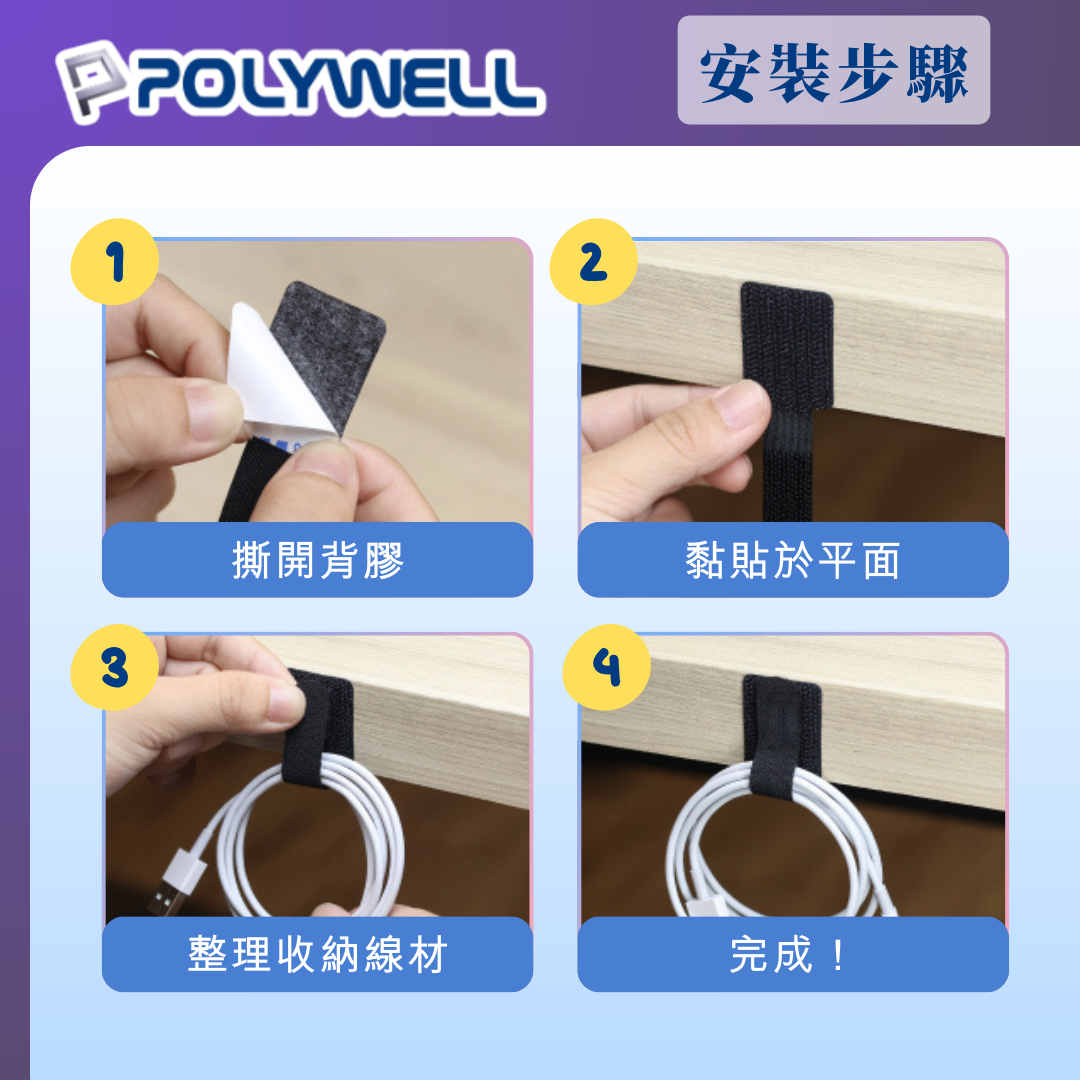 POLYWELL

安裝步驟

1

撕開背膠

2

黏貼於平面

3

整理收納線材

4

完成！