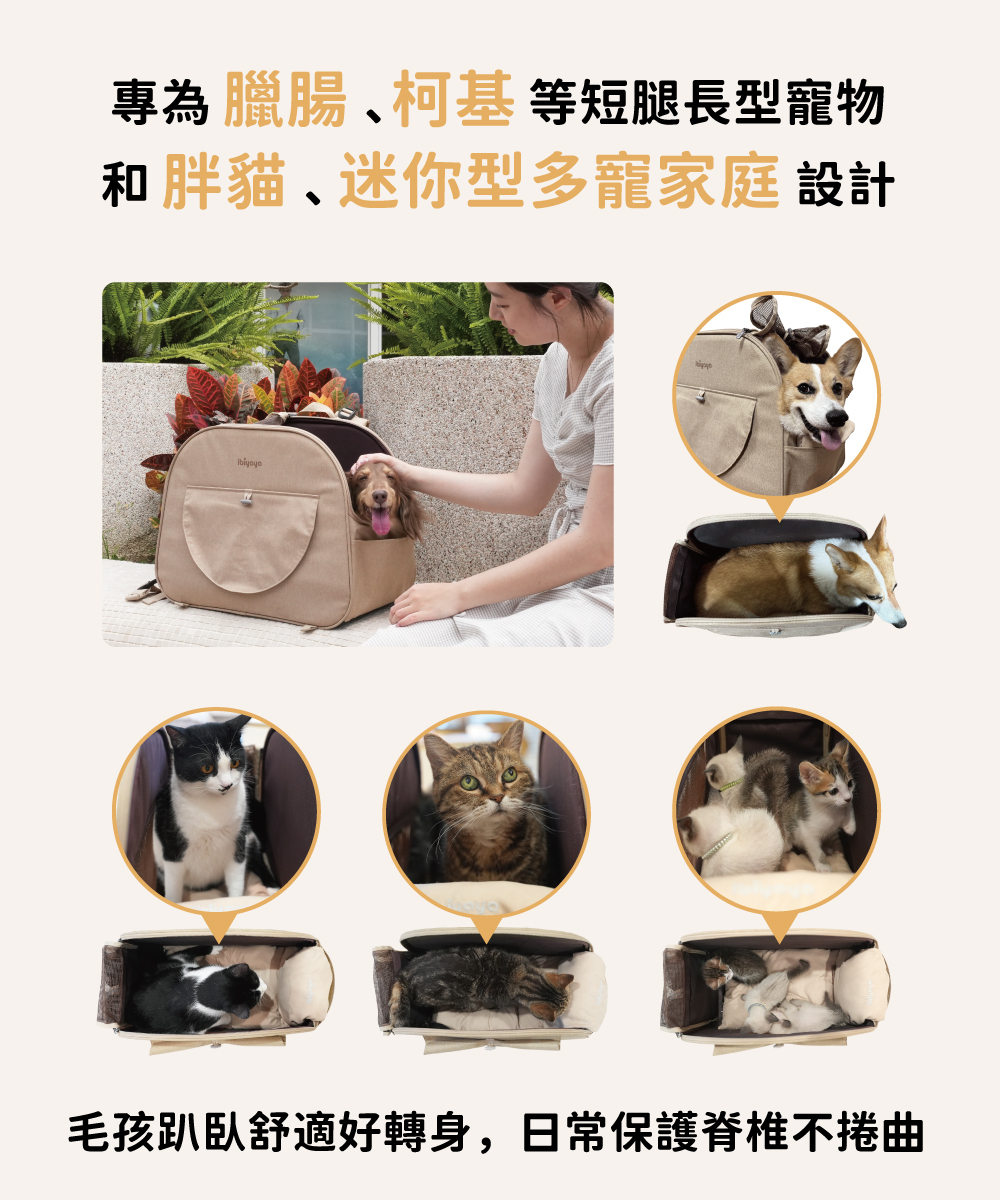 專為 臘腸、柯基 等短腿長型寵物
和 胖貓、迷你型多寵家庭 設計

ibiyaya

ibiyaya

毛孩趴臥舒適好轉身，日常保護脊椎不捲曲