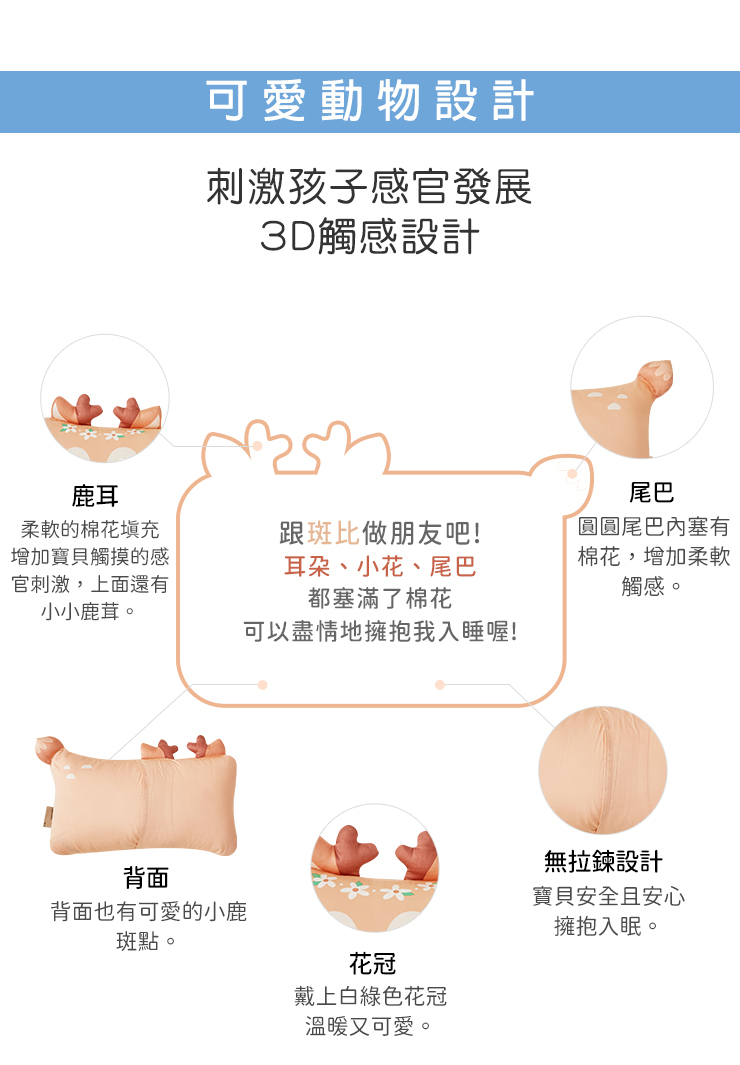 可愛動物設計

刺激孩子感官發展
3D觸感設計

鹿耳
柔軟的棉花填充增加寶貝觸摸的感官刺激，上面還有小小鹿茸。

跟斑比做朋友吧!
耳朵、小花、尾巴
都塞滿了棉花
可以盡情地擁抱我入睡喔!

尾巴
圓圓尾巴內塞有棉花，增加柔軟觸感。

背面
背面也有可愛的小鹿斑點。

花冠
戴上白綠色花冠溫暖又可愛。

無拉鍊設計
寶貝安全且安心擁抱入眠。