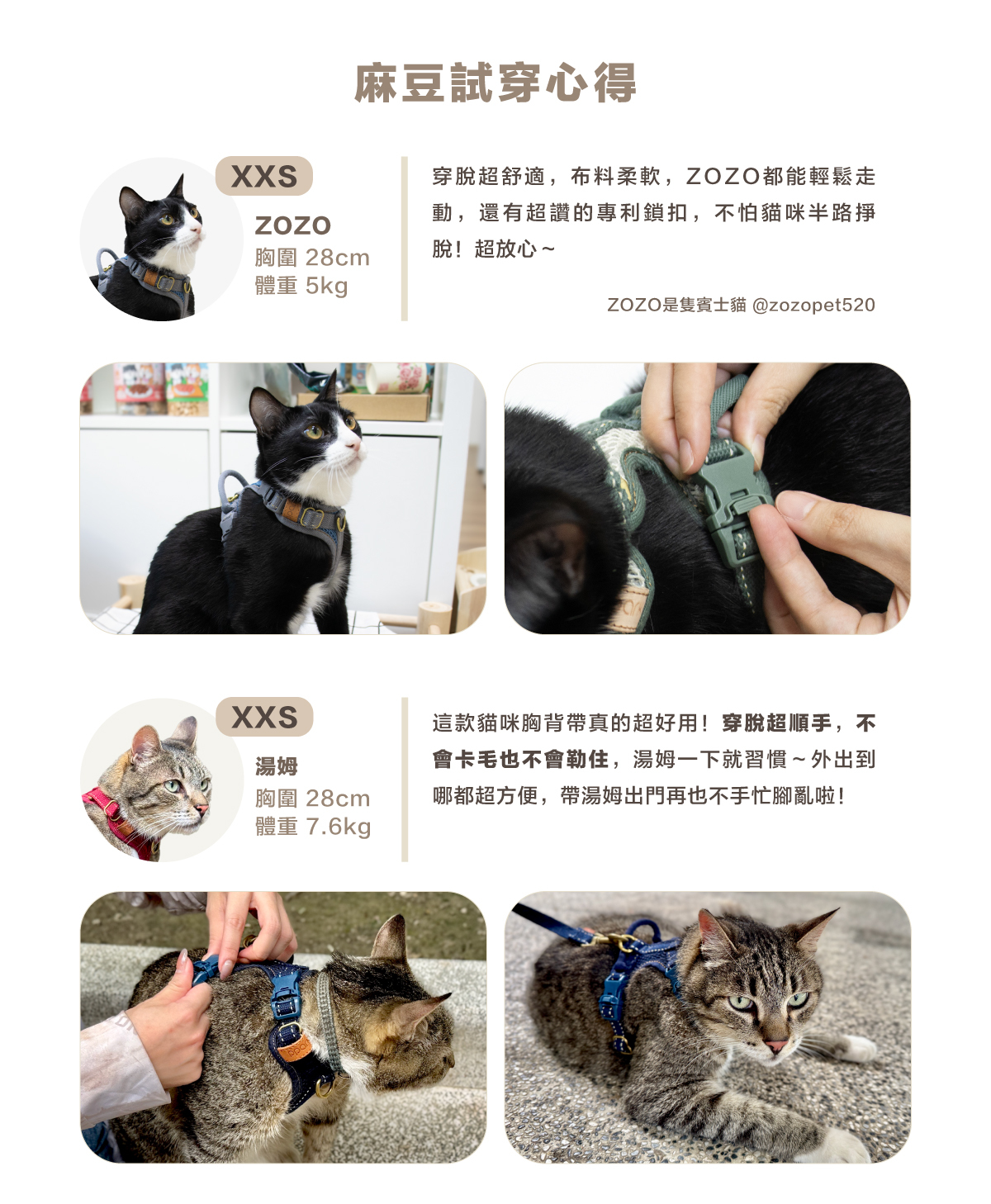 麻豆試穿心得

XXS

ZOZO
胸圍 28cm
體重 5kg

穿脫超舒適，布料柔軟，ZOZO都能輕鬆走動，還有超讚的專利鎖扣，不怕貓咪半路掙脫！超放心～

ZOZO是隻賓士貓 @zozopet520

XXS

湯姆
胸圍 28cm
體重 7.6kg

這款貓咪胸背帶真的超好用！穿脫超順手，不會卡毛也不會勒住，湯姆一下就習慣～外出到哪都超方便，帶湯姆出門再也不手忙腳亂啦！