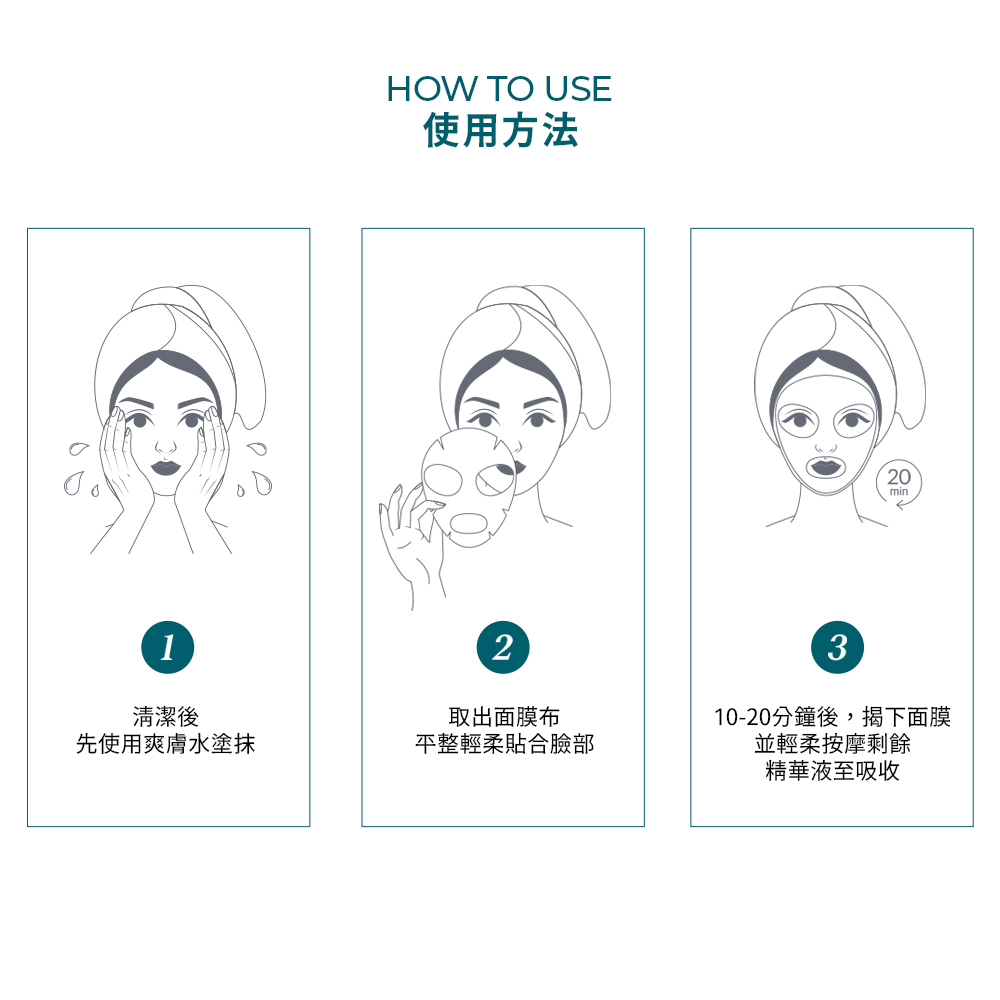 HOW TO USE
使用方法

1

清潔後
先使用爽膚水塗抹

2

取出面膜布
平整輕柔貼合臉部

20 min

3

10-20分鐘後，揭下面膜
並輕柔按摩剩餘
精華液至吸收