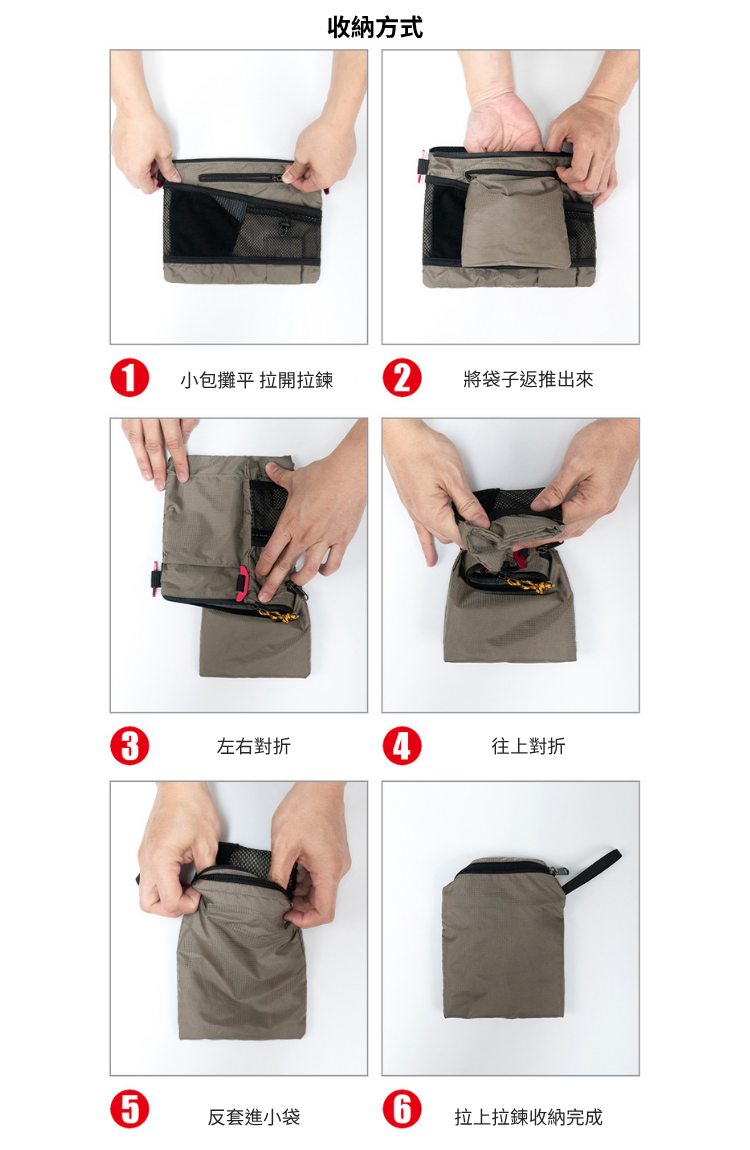 收納方式

1 小包攤平 拉開拉鍊

2 將袋子返推出來

3 左右對折

4 往上對折

5 反套進小袋

6 拉上拉鍊收納完成