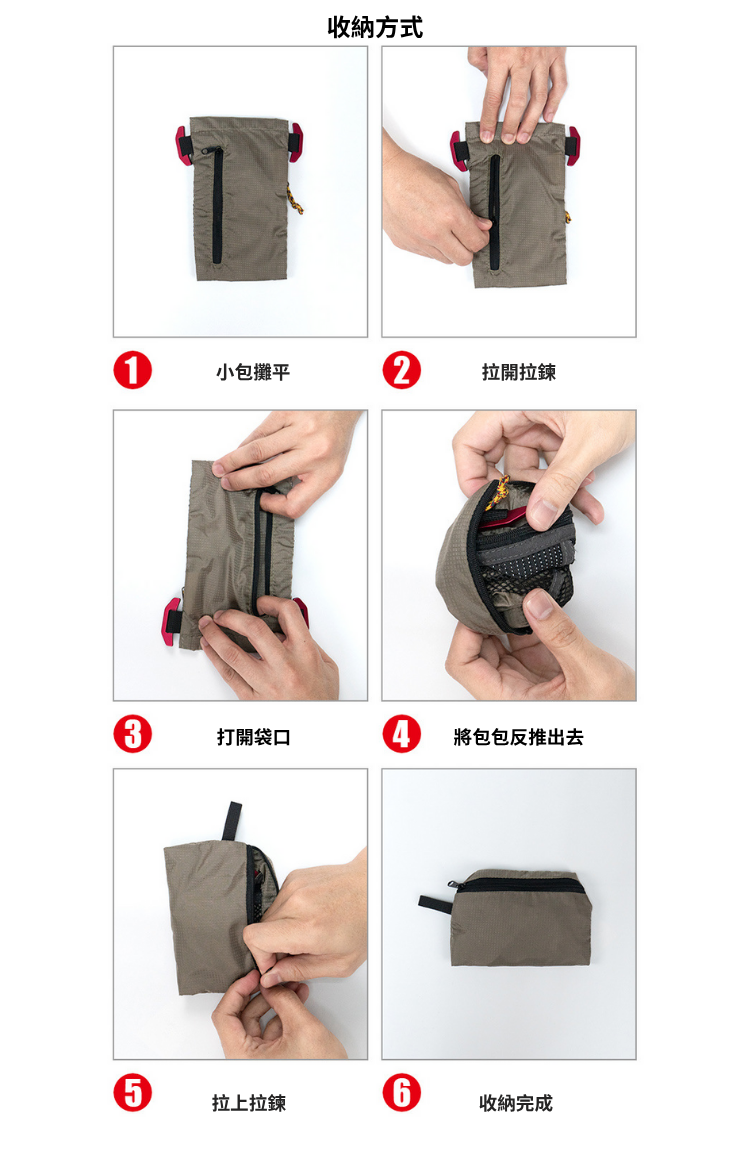 收納方式

1 小包攤平

2 拉開拉鍊

3 打開袋口

4 將包包反推出去

5 拉上拉鍊

6 收納完成