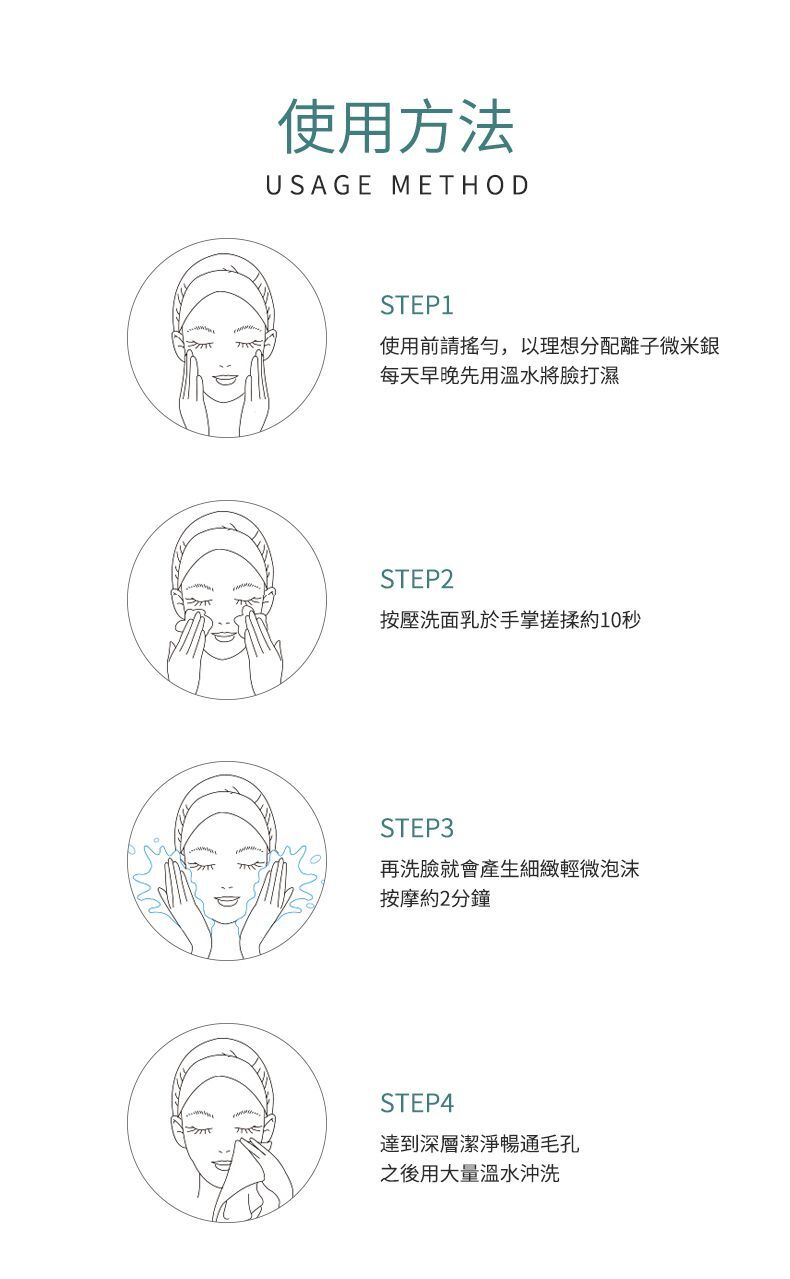 使用方法
USAGE METHOD

STEP1
使用前請搖勻，以理想分配離子微米銀
每天早晚先用溫水將臉打濕

STEP2
按壓洗面乳於手掌搓揉約10秒

STEP3
再洗臉就會產生細緻輕微泡沫
按摩約2分鐘

STEP4
達到深層潔淨暢通毛孔
之後用大量溫水沖洗