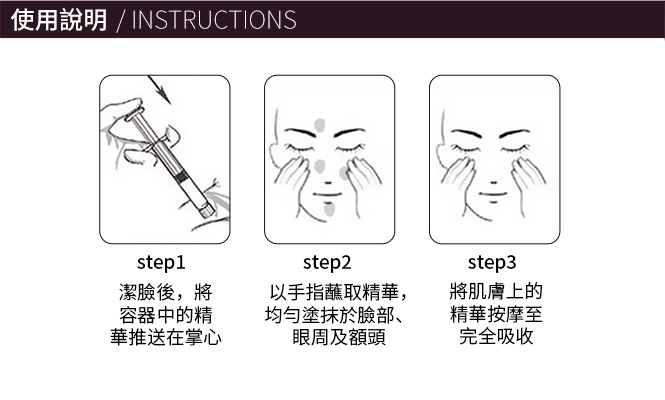 使用說明 / INSTRUCTIONS

step1
潔臉後，將容器中的精華推送在掌心

step2
以手指蘸取精華，均勻塗抹於臉部、眼周及額頭

step3
將肌膚上的精華按摩至完全吸收