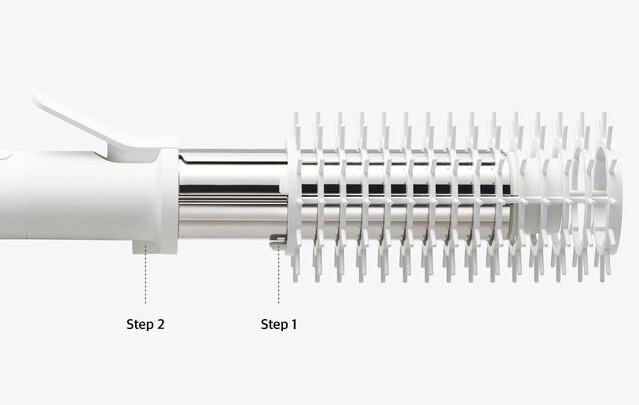 Step 2

Step 1