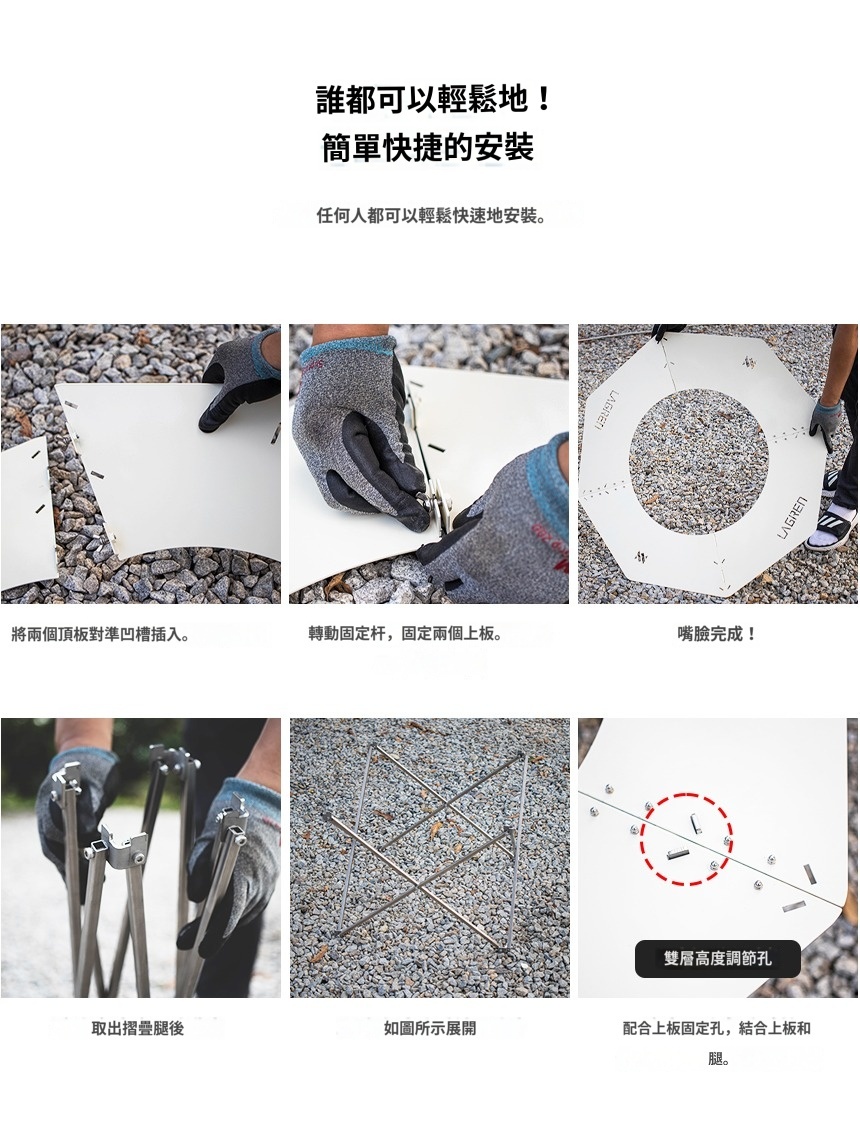 誰都可以輕鬆地！
簡單快捷的安裝

任何人都可以輕鬆快速地安裝。

LAGREN

LAGREN

將兩個頂板對準凹槽插入。

轉動固定杆，固定兩個上板。

嘴臉完成！

雙層高度調節孔

取出摺疊腿後

如圖所示展開

配合上板固定孔，結合上板和腿。