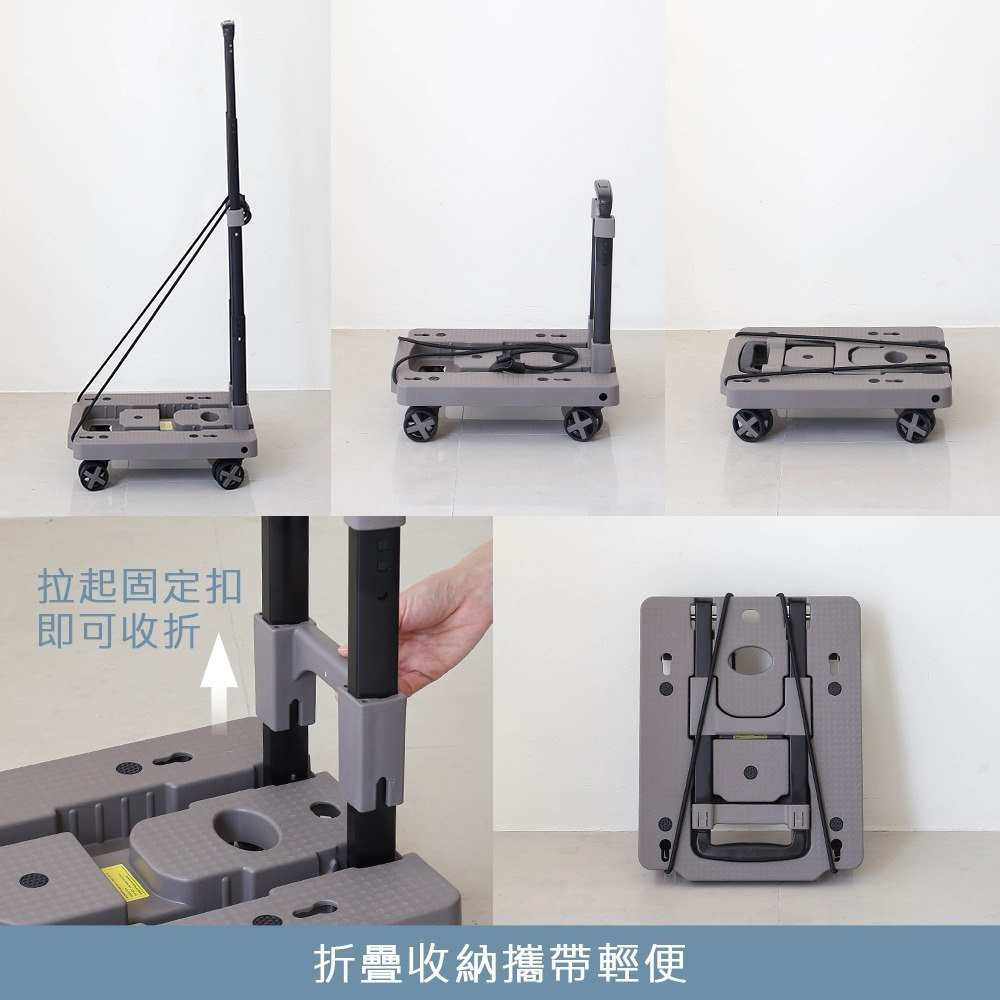 拉起固定扣
即可收折

折疊收納攜帶輕便