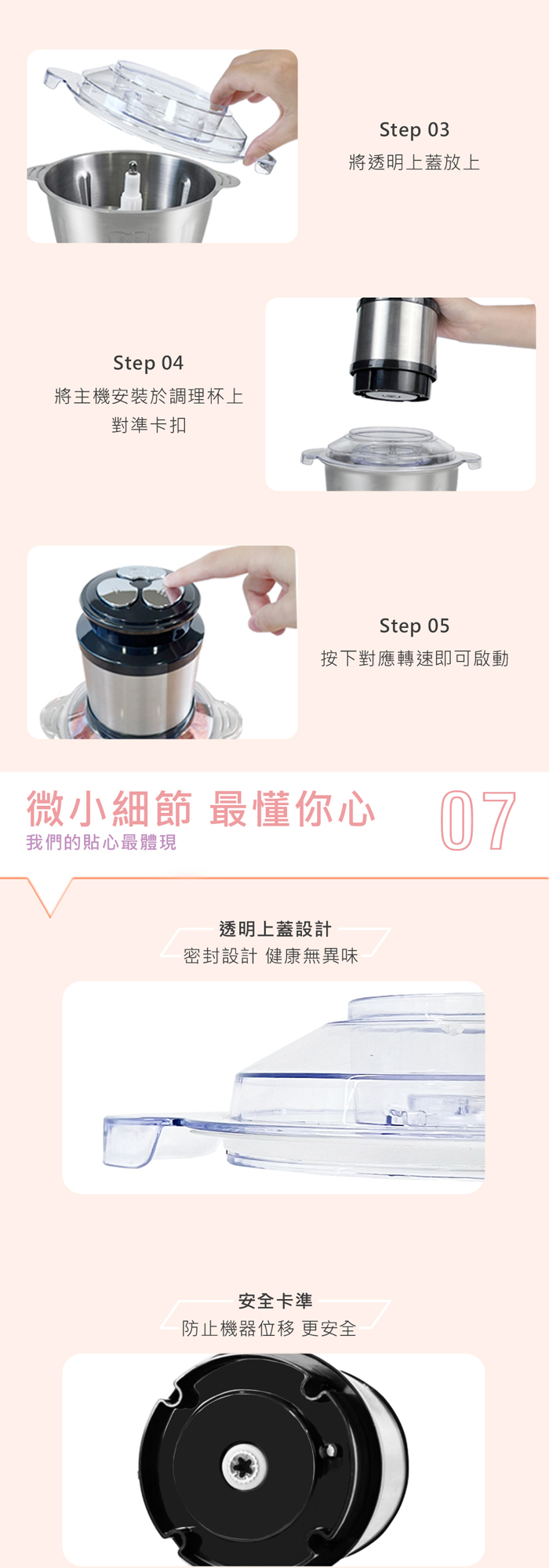 Step 03
將透明上蓋放上

Step 04
將主機安裝於調理杯上
對準卡扣

Step 05
按下對應轉速即可啟動

微小細節 最懂你心
我們的貼心最體現

07

透明上蓋設計
密封設計 健康無異味

安全卡準
防止機器位移 更安全