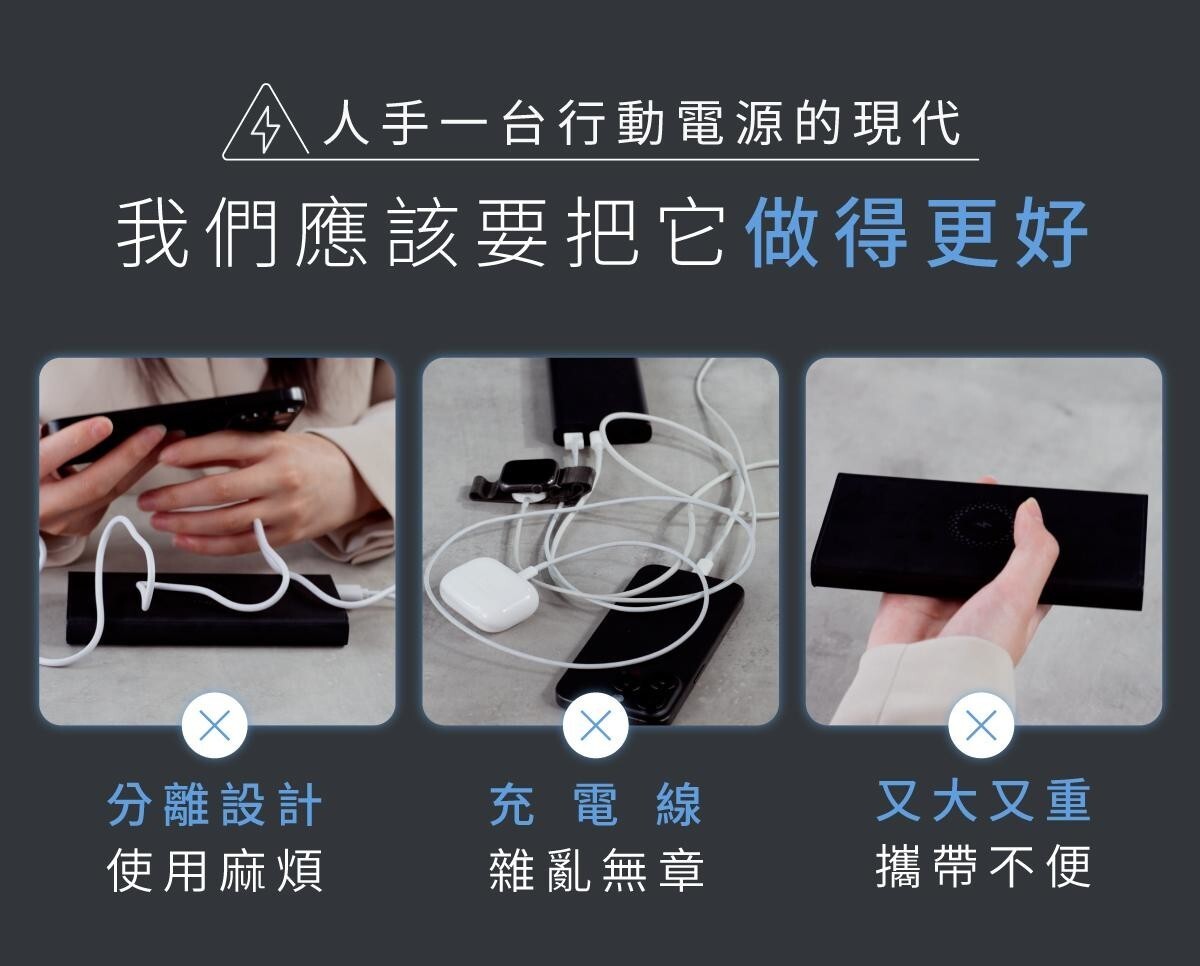 人手一台行動電源的現代

我們應該要把它做得更好

分離設計
使用麻煩

充電線
雜亂無章

又大又重
攜帶不便