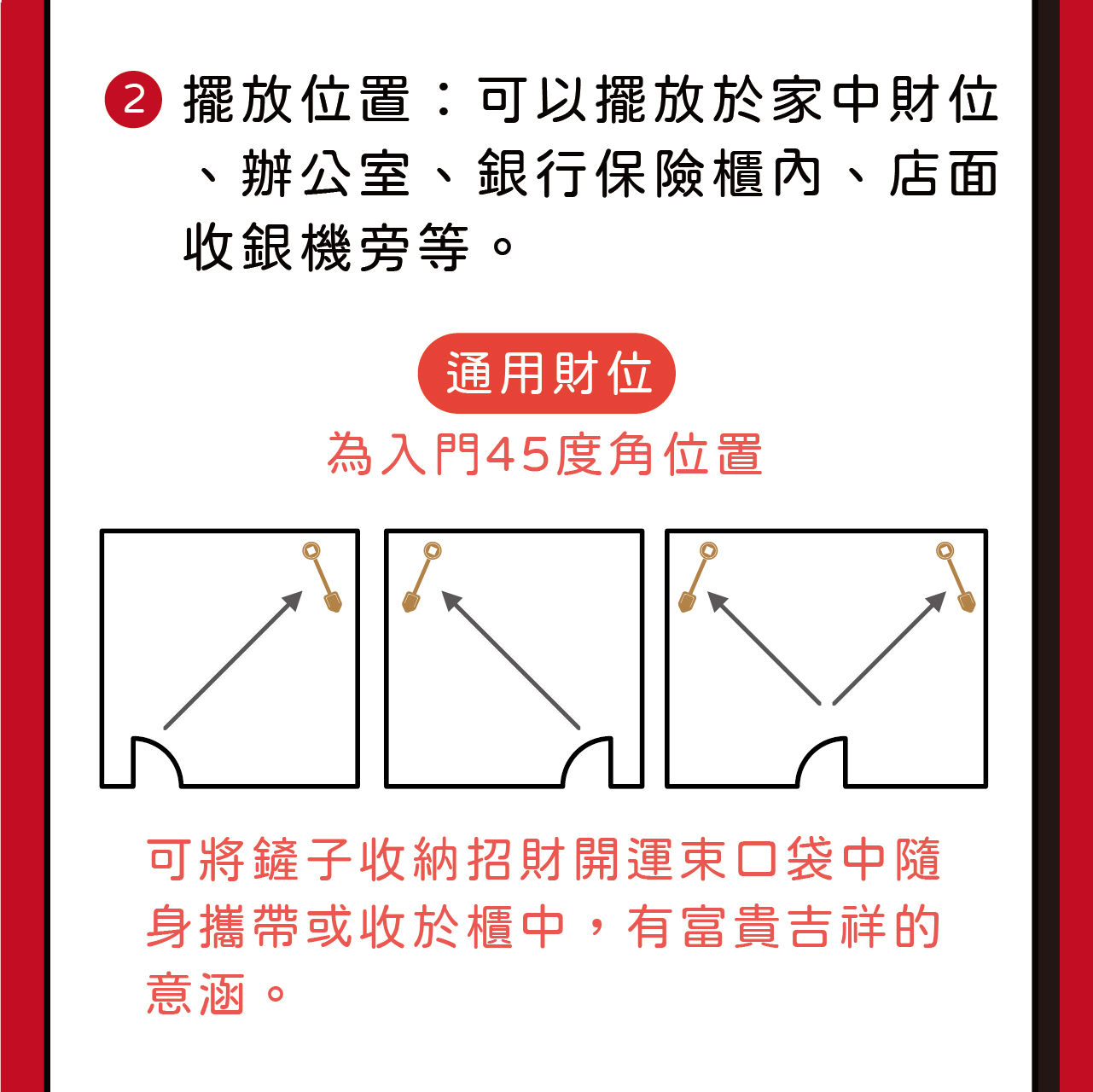 2 擺放位置：可以擺放於家中財位、辦公室、銀行保險櫃內、店面收銀機旁等。

通用財位

為入門45度角位置

可將鏟子收納招財開運束口袋中隨身攜帶或收於櫃中，有富貴吉祥的意涵。