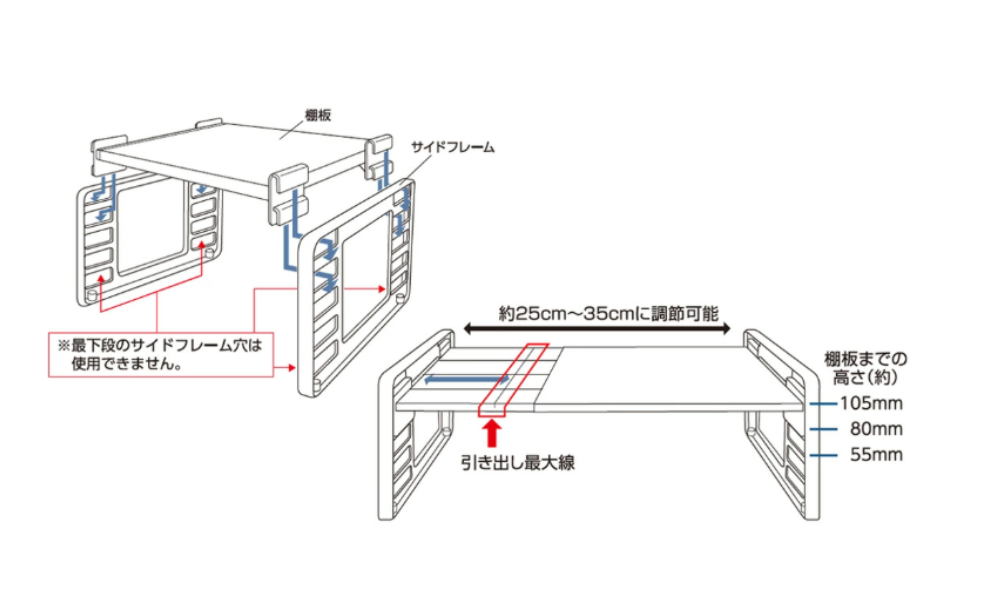 棚板

サイドフレーム

※最下段のサイドフレーム穴は使用できません。

約25cm～35cmに調節可能

棚板までの高さ（約）

105mm

80mm

55mm

引き出し最大線