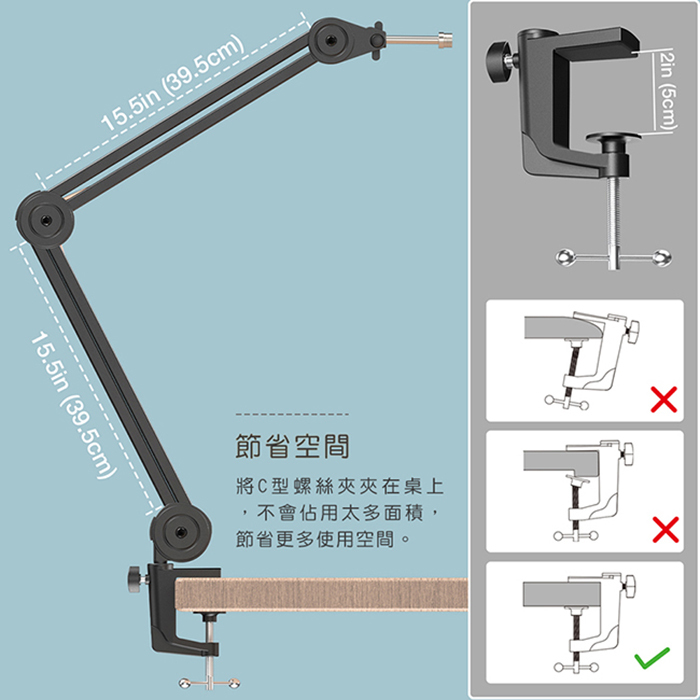 15.5in (39.5cm)

15.5in (39.5cm)

節省空間

將C型螺絲夾夾在桌上，不會佔用太多面積，節省更多使用空間。

2in (5cm)