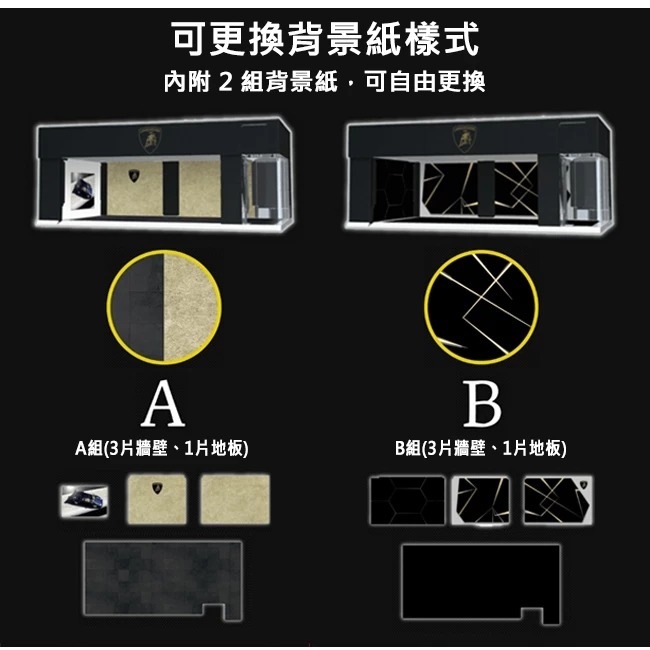 可更換背景紙樣式

內附 2 組背景紙，可自由更換

A

A組(3片牆壁、1片地板)

B

B組(3片牆壁、1片地板)