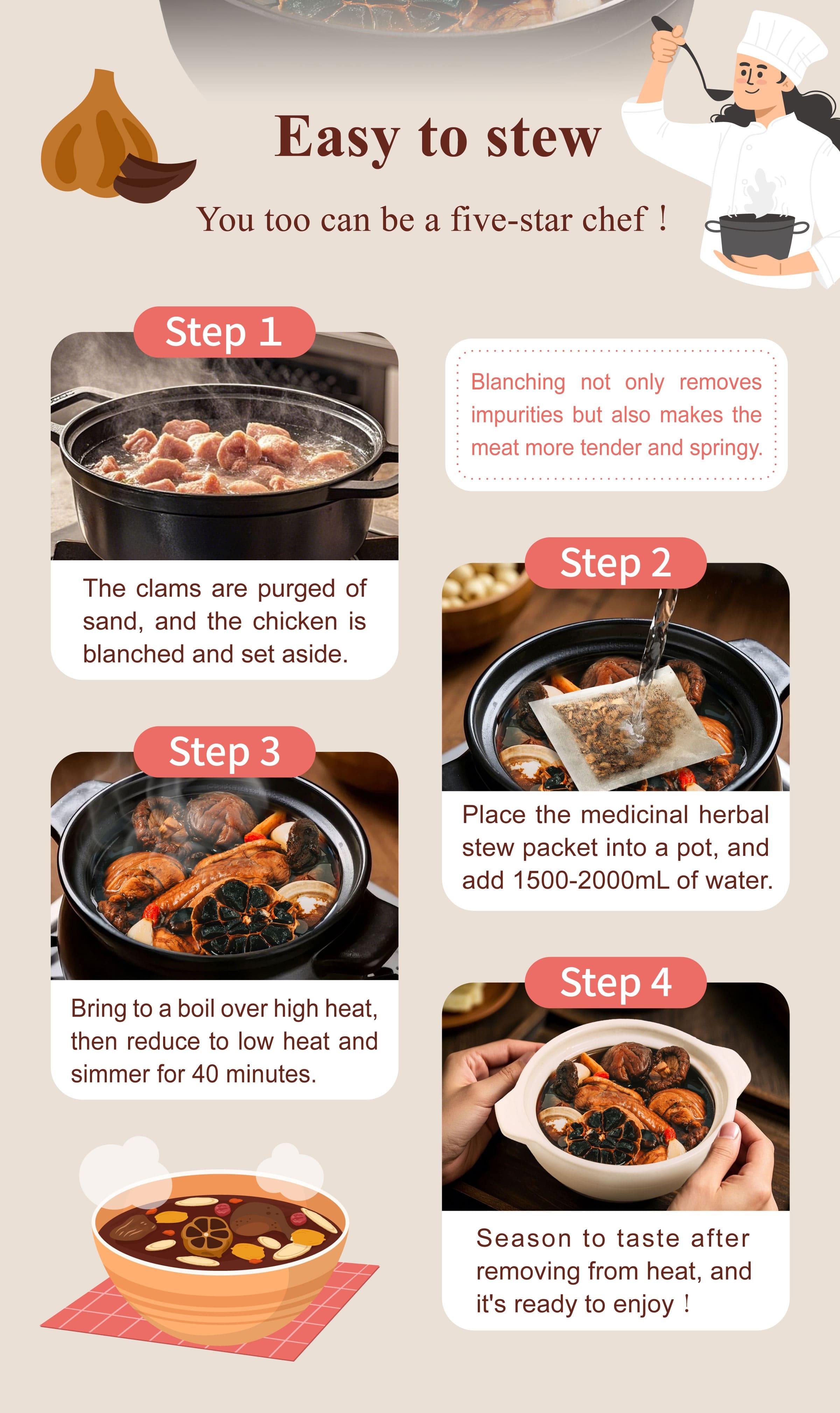 Easy to stew

You too can be a five-star chef！

Step 1

The clams are purged of sand, and the chicken is blanched and set aside.

Blanching not only removes impurities but also makes the meat more tender and springy.

Step 2

Place the medicinal herbal stew packet into a pot, and add 1500-2000mL of water.

Step 3

Bring to a boil over high heat, then reduce to low heat and simmer for 40 minutes.

Step 4

Season to taste after removing from heat, and it's ready to enjoy！