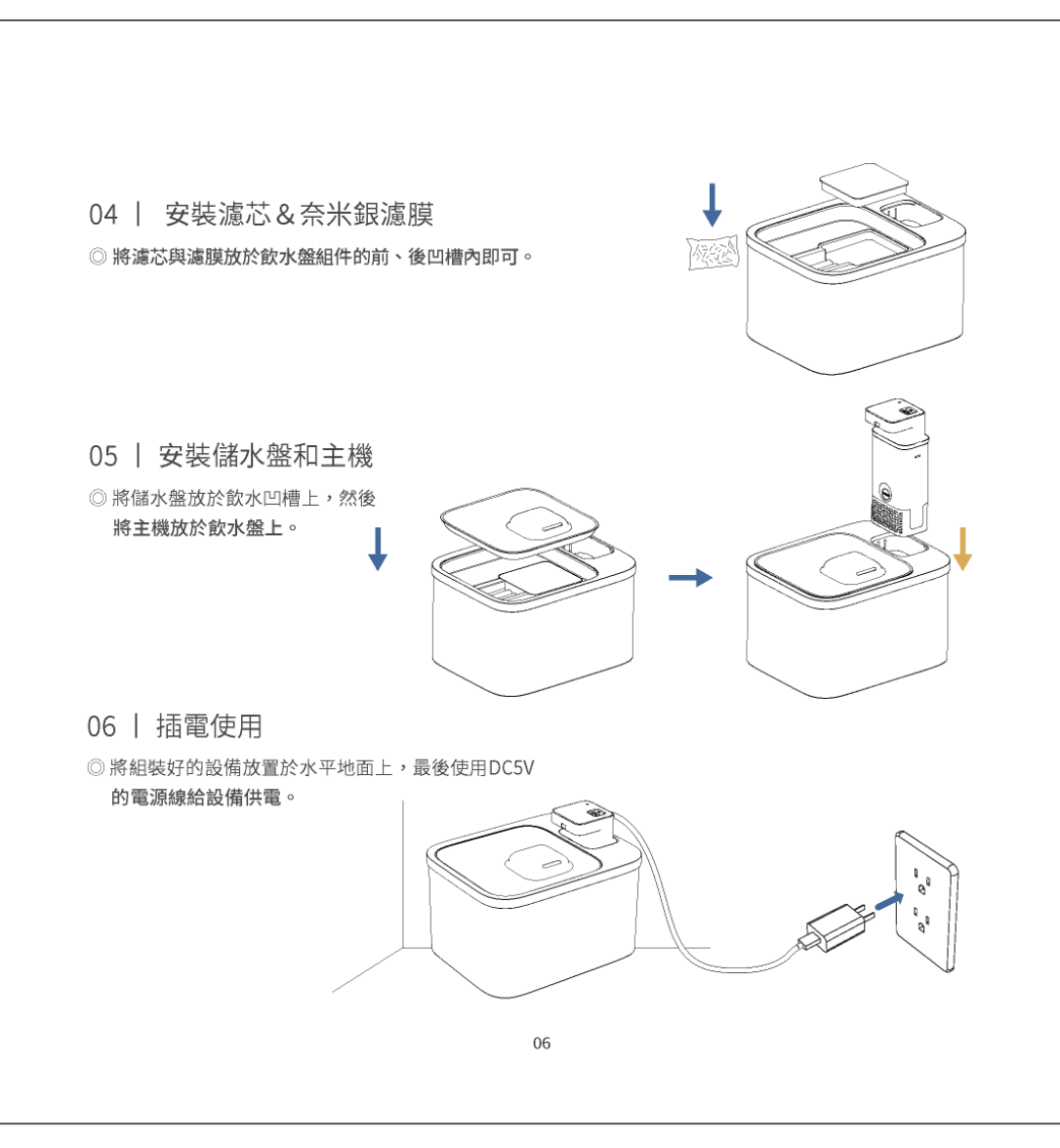 04 | 安裝濾芯＆奈米銀濾膜

◎ 將濾芯與濾膜放於飲水盤組件的前、後凹槽內即可。

05 | 安裝儲水盤和主機

◎ 將儲水盤放於飲水凹槽上，然後將主機放於飲水盤上。

06 | 插電使用

◎ 將組裝好的設備放置於水平地面上，最後使用DC5V的電源線給設備供電。

06