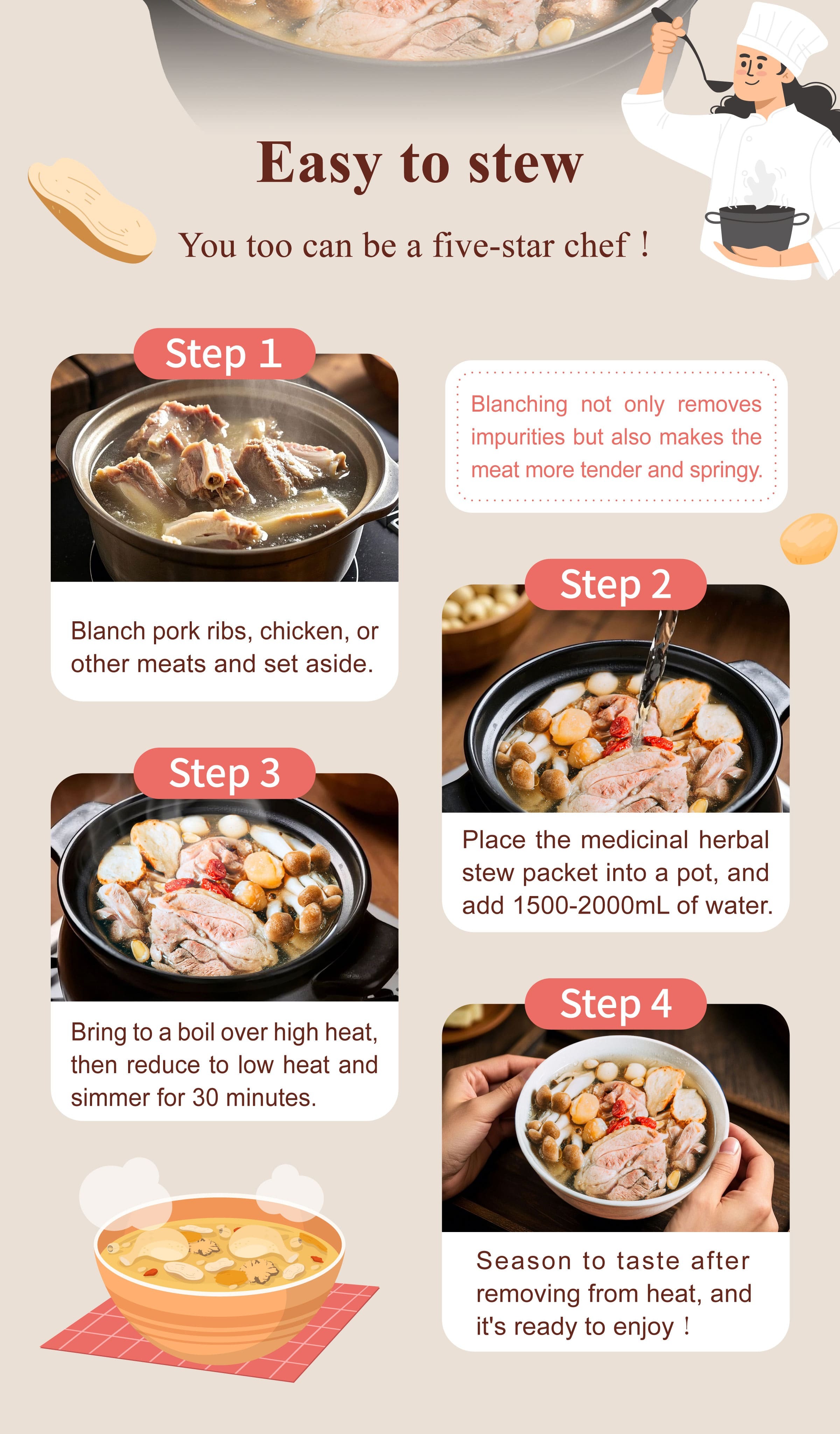 Easy to stew

You too can be a five-star chef !

Step 1

Blanch pork ribs, chicken, or other meats and set aside.

Blanching not only removes impurities but also makes the meat more tender and springy.

Step 2

Place the medicinal herbal stew packet into a pot, and add 1500-2000mL of water.

Step 3

Bring to a boil over high heat, then reduce to low heat and simmer for 30 minutes.

Step 4

Season to taste after removing from heat, and it's ready to enjoy !