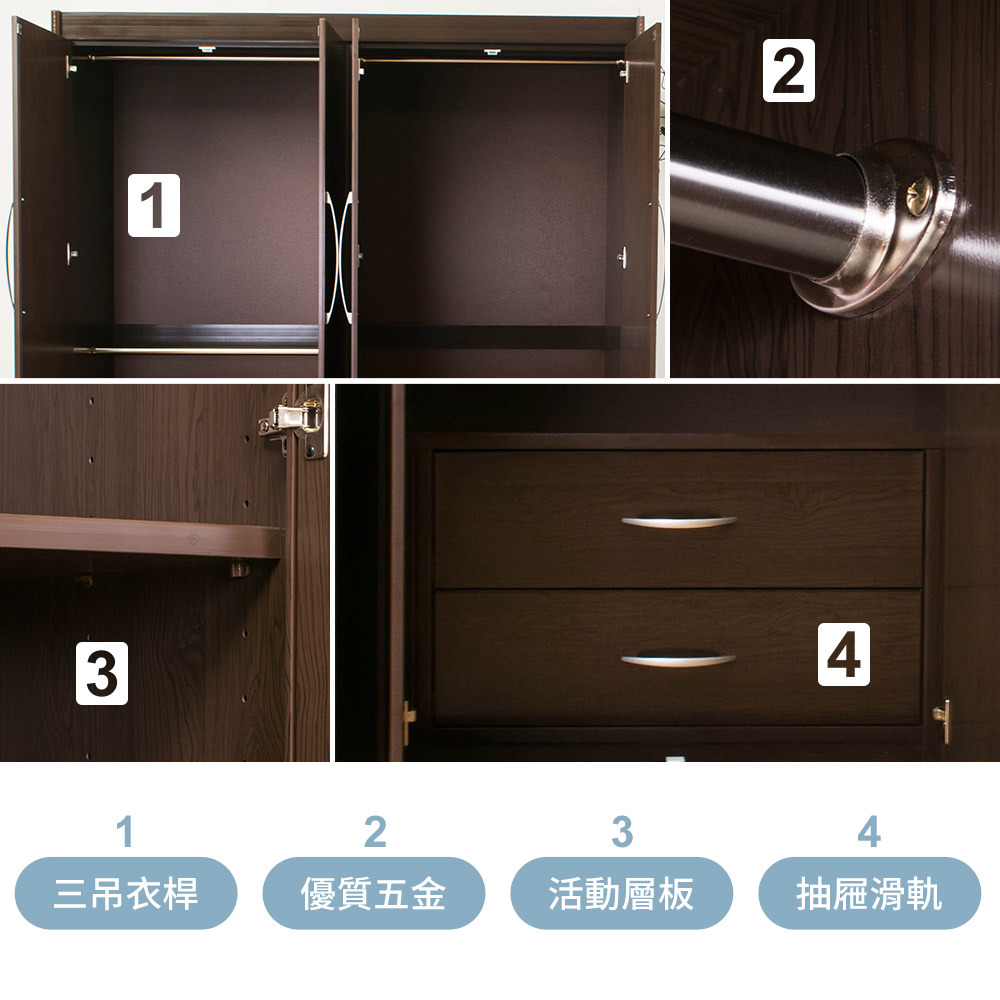 1

2

3

4

1
三吊衣桿

2
優質五金

3
活動層板

4
抽屜滑軌