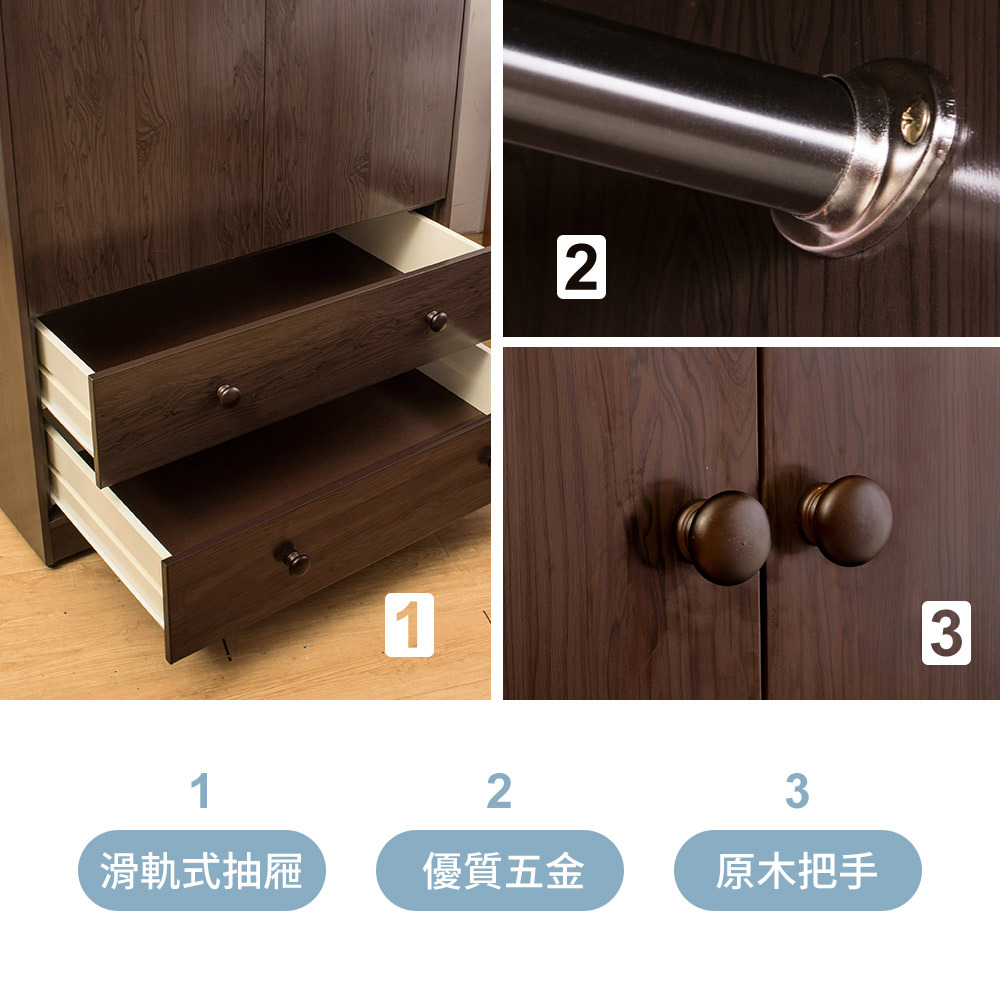 1

2

3

1
滑軌式抽屜

2
優質五金

3
原木把手