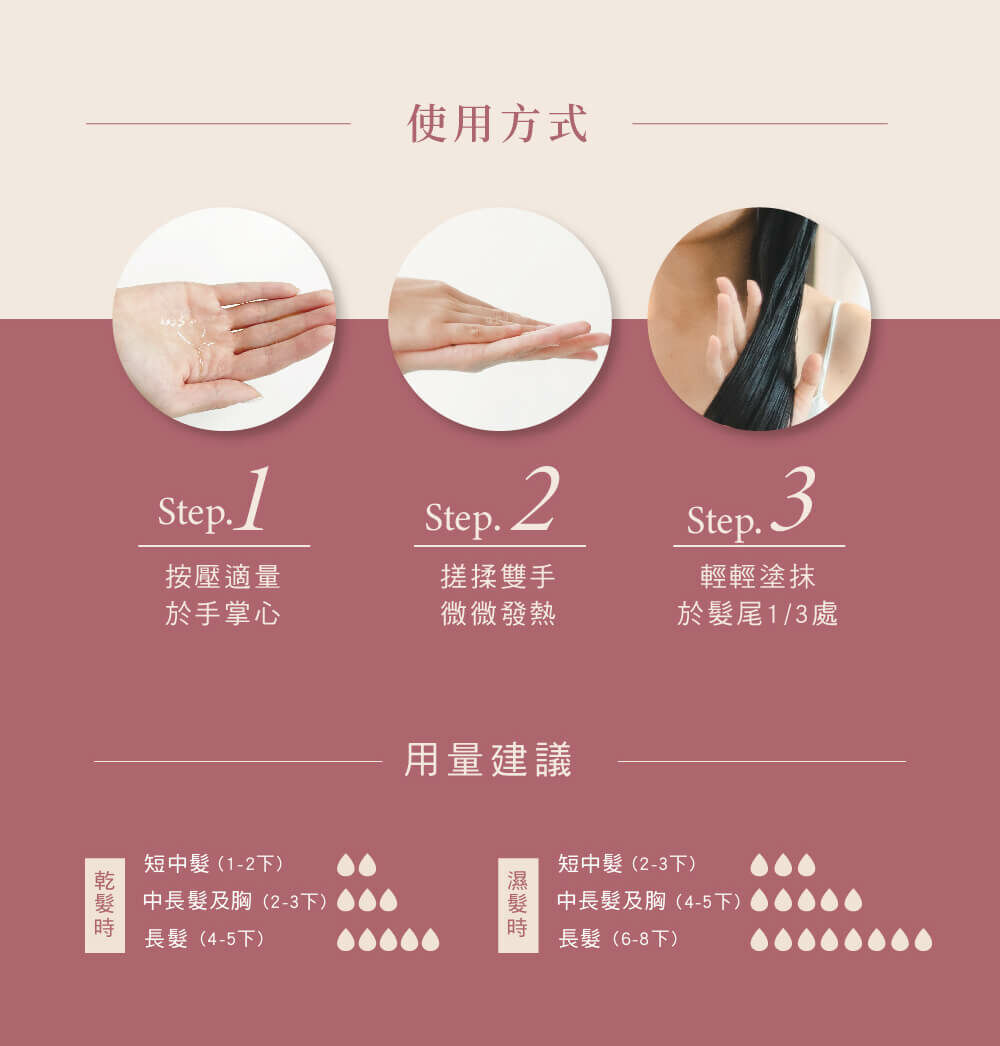 使用方式

Step.1
按壓適量
於手掌心

Step.2
搓揉雙手
微微發熱

Step.3
輕輕塗抹
於髮尾1/3處

用量建議

乾髮時
短中髮（1-2下）
中長髮及胸（2-3下）
長髮（4-5下）

濕髮時
短中髮（2-3下）
中長髮及胸（4-5下）
長髮（6-8下）