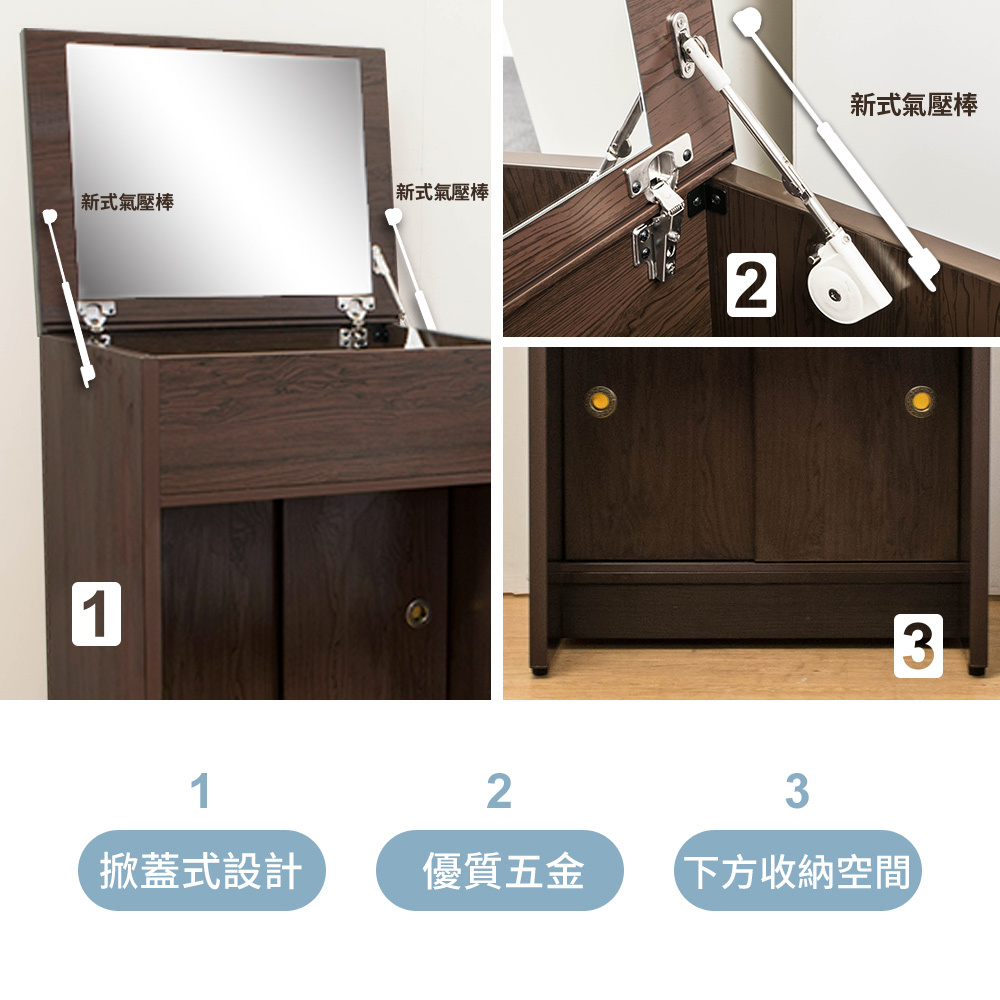 新式氣壓棒
新式氣壓棒
1
新式氣壓棒
2
3

1
掀蓋式設計

2
優質五金

3
下方收納空間