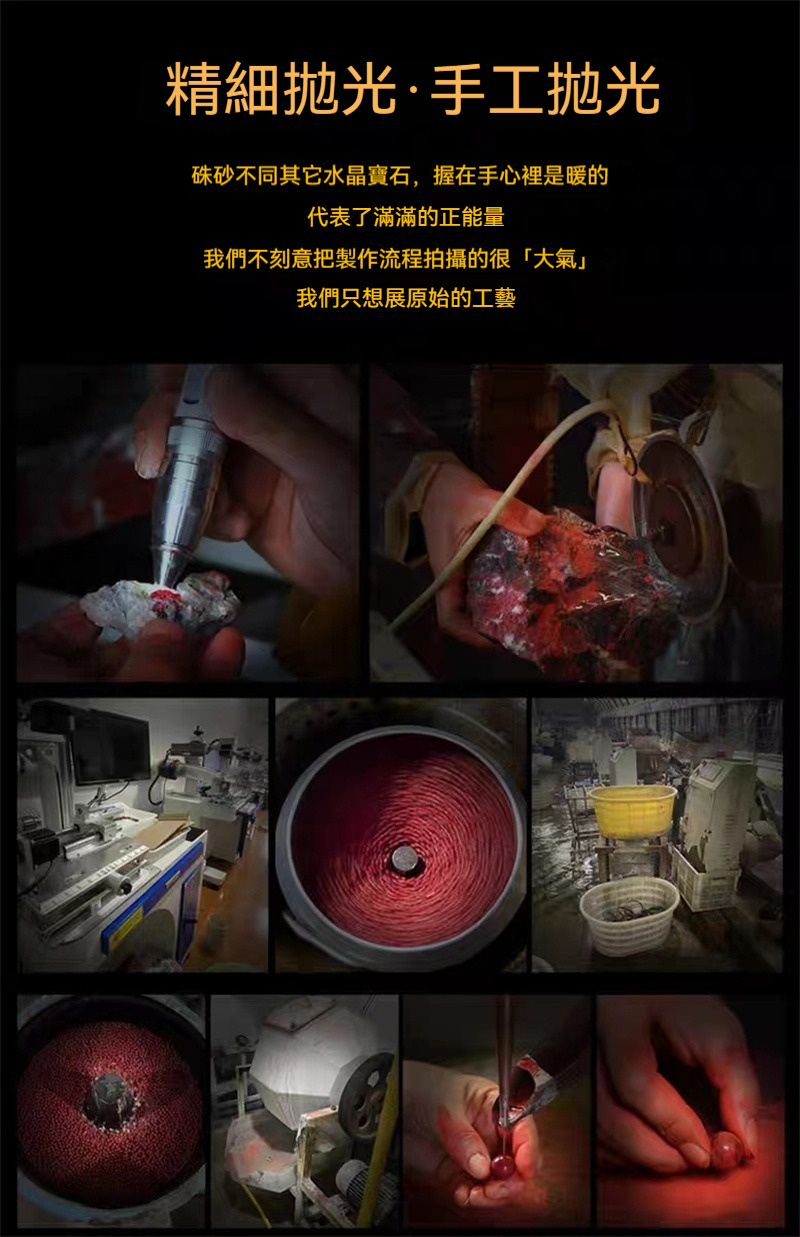 精細拋光·手工拋光

硃砂不同其它水晶寶石，握在手心裡是暖的
代表了滿滿的正能量
我們不刻意把製作流程拍攝的很「大氣」
我們只想展原始的工藝